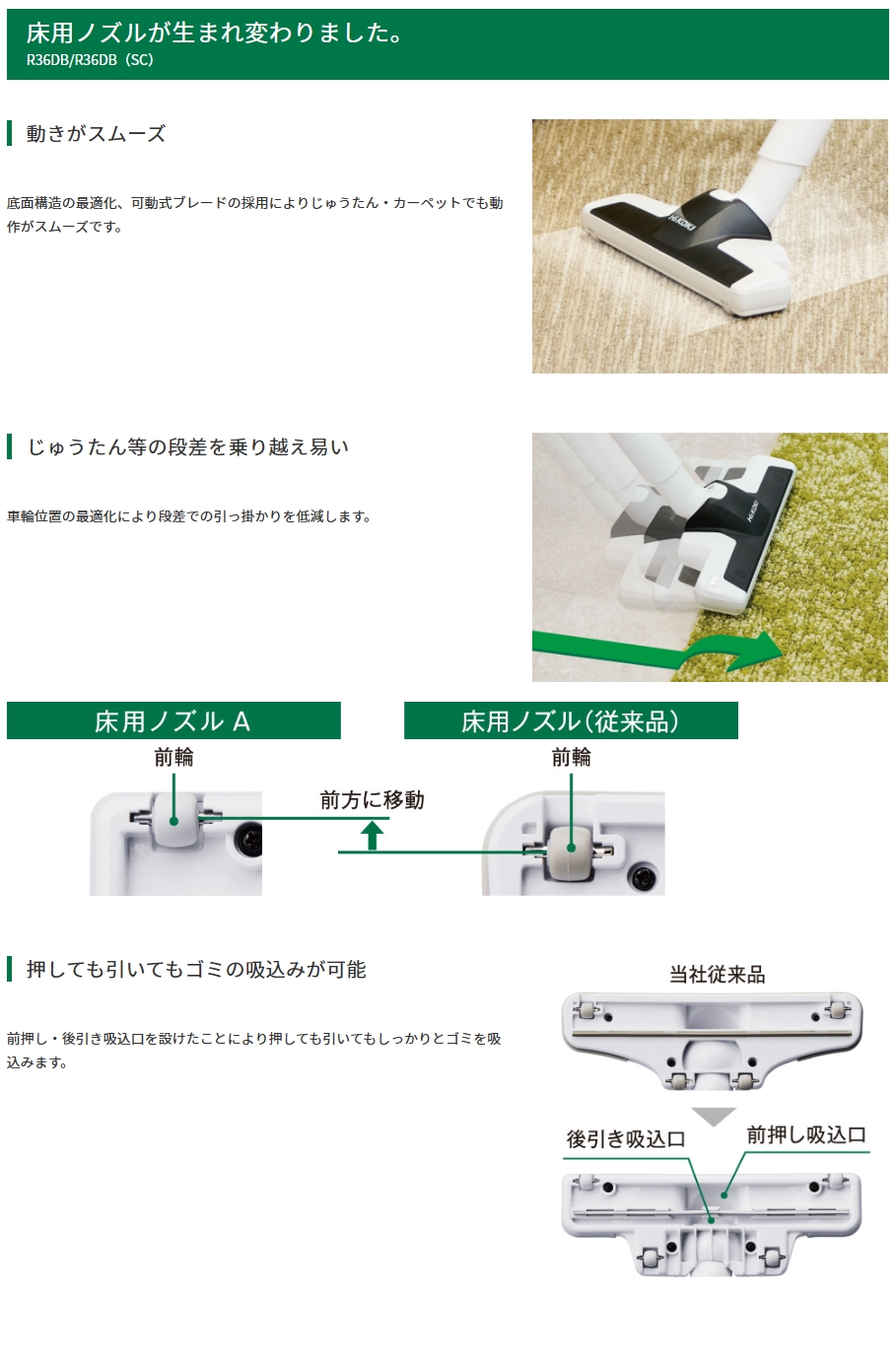 床用ノズルが生まれ変わりました。
R36DB/R36DB（SC）

動きがスムーズ

底面構造の最適化、可動式ブレードの採用によりじゅうたん・カーペットでも動作がスムーズです。

HiKOKI

じゅうたん等の段差を乗り越え易い

車輪位置の最適化により段差での引っ掛かりを低減します。

HiKOKI

床用ノズル A

前輪

前方に移動

床用ノズル（従来品）

前輪

押しても引いてもゴミの吸込みが可能

前押し・後引き吸込口を設けたことにより押しても引いてもしっかりとゴミを吸込みます。

当社従来品

後引き吸込口

前押し吸込口