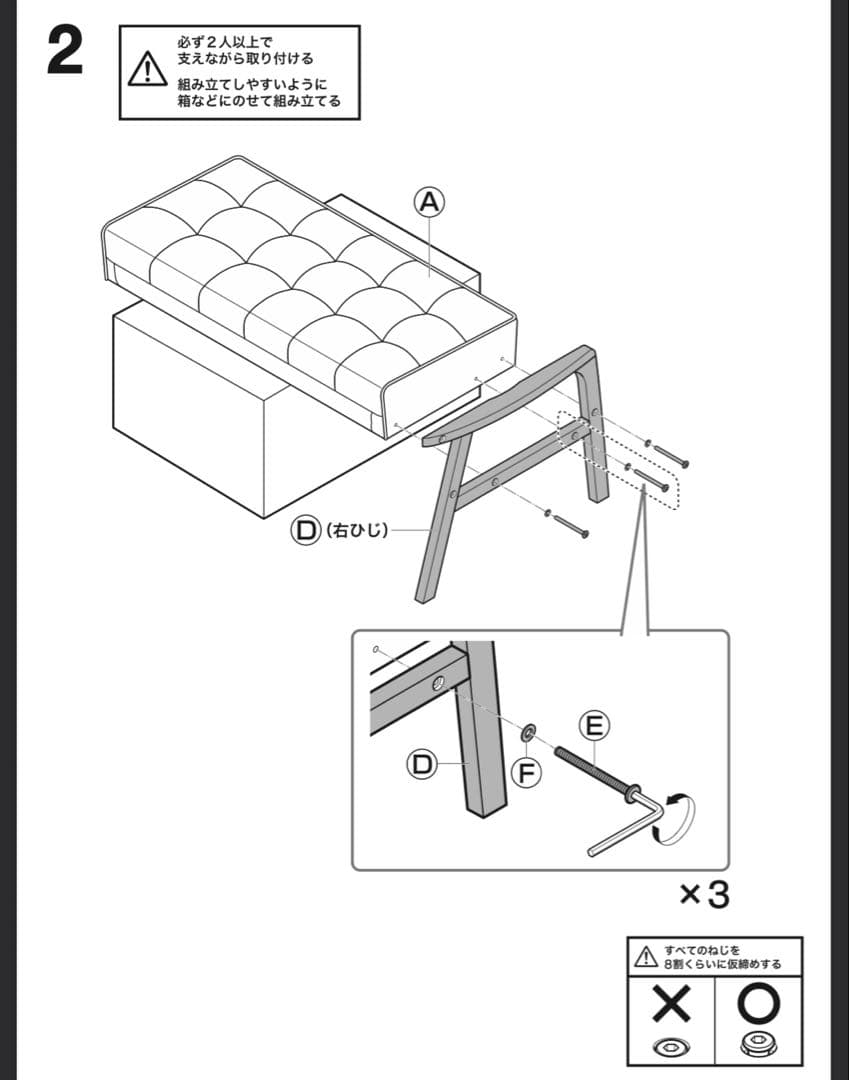 2

必ず２人以上で
支えながら取り付ける

組み立てしやすいように
箱などにのせて組み立てる

A

D (右ひじ)

D

F

E

×3

すべてのねじを
8割くらいに仮締めする

×

○