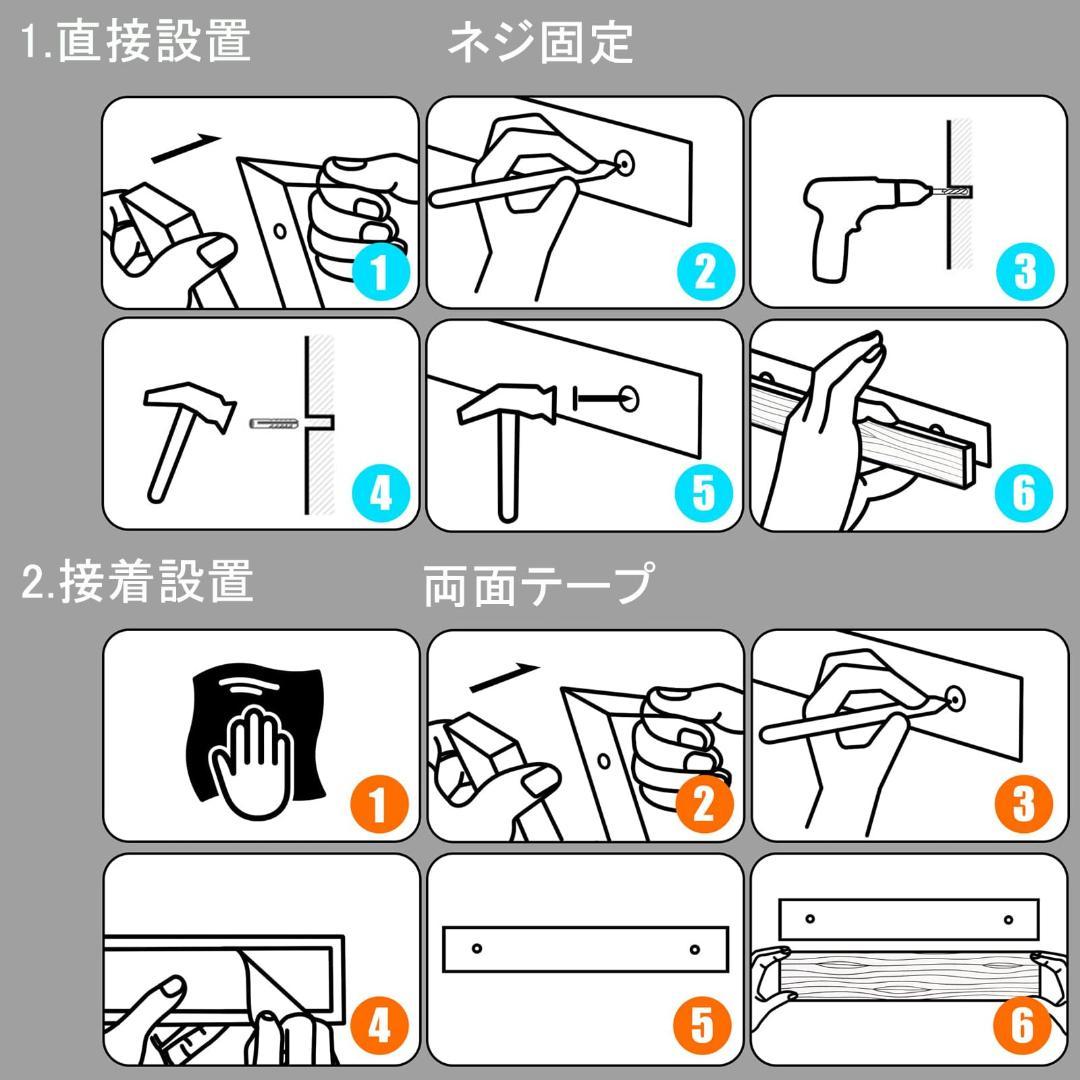 1.直接設置　ネジ固定

1 2 3
4 5 6

2.接着設置　両面テープ

1 2 3
4 5 6