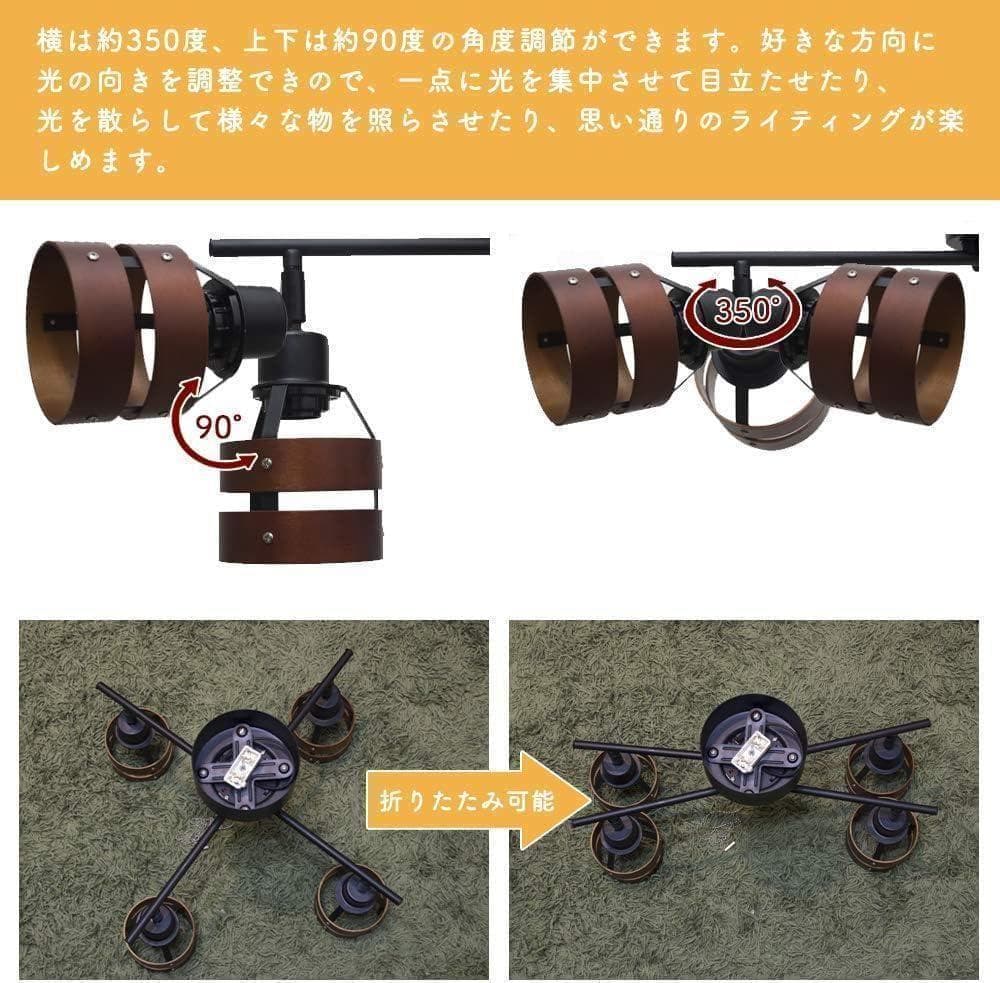 横は約350度、上下は約90度の角度調節ができます。好きな方向に光の向きを調整できので、一点に光を集中させて目立たせたり、光を散らして様々な物を照らさせたり、思い通りのライティングが楽しめます。

90°

350°

折りたたみ可能