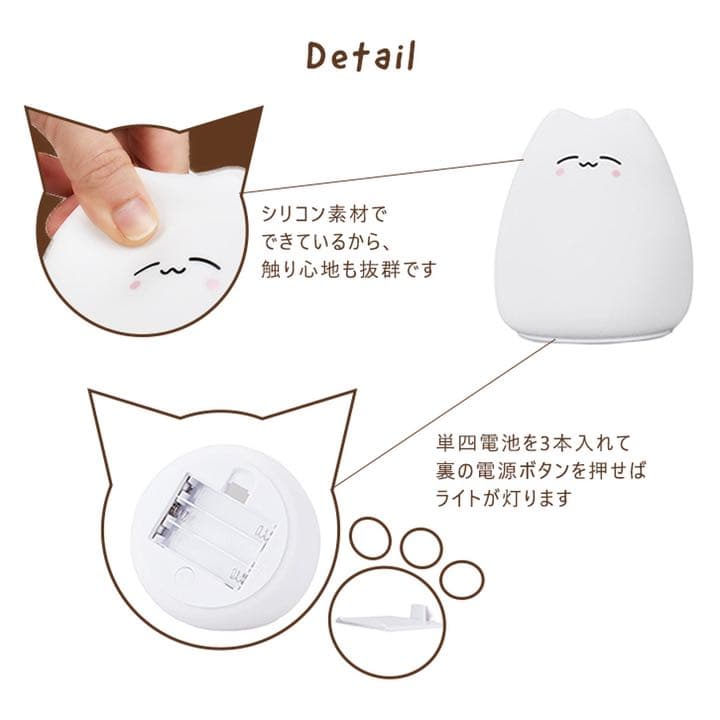 Detail

シリコン素材で
できているから、
触り心地も抜群です

単四電池を3本入れて
裏の電源ボタンを押せば
ライトが灯ります