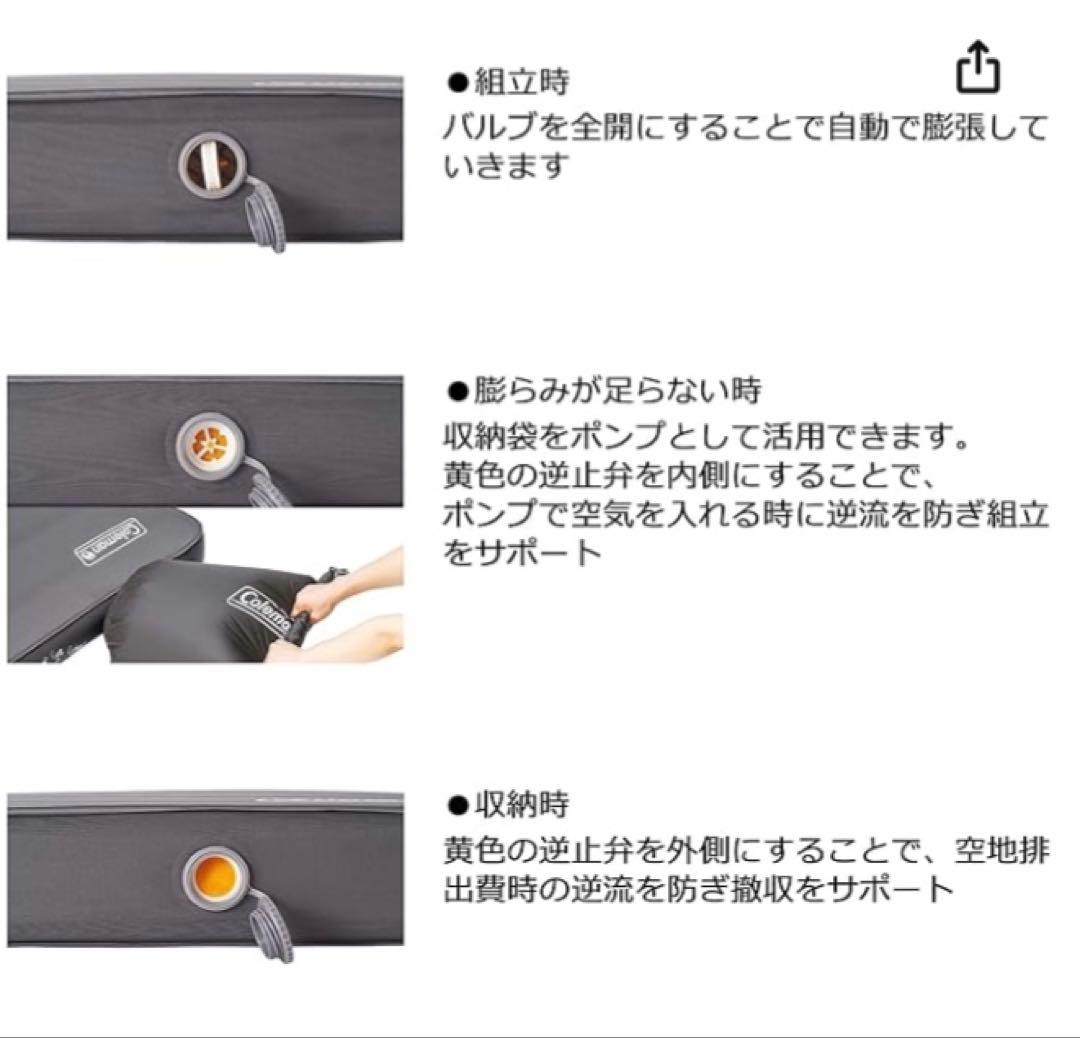 ●組立時
バルブを全開にすることで自動で膨張していきます

●膨らみが足らない時
収納袋をポンプとして活用できます。
黄色の逆止弁を内側にすることで、
ポンプで空気を入れる時に逆流を防ぎ組立をサポート

Coleman
Coleman

●収納時
黄色の逆止弁を外側にすることで、空地排出費時の逆流を防ぎ撤収をサポート