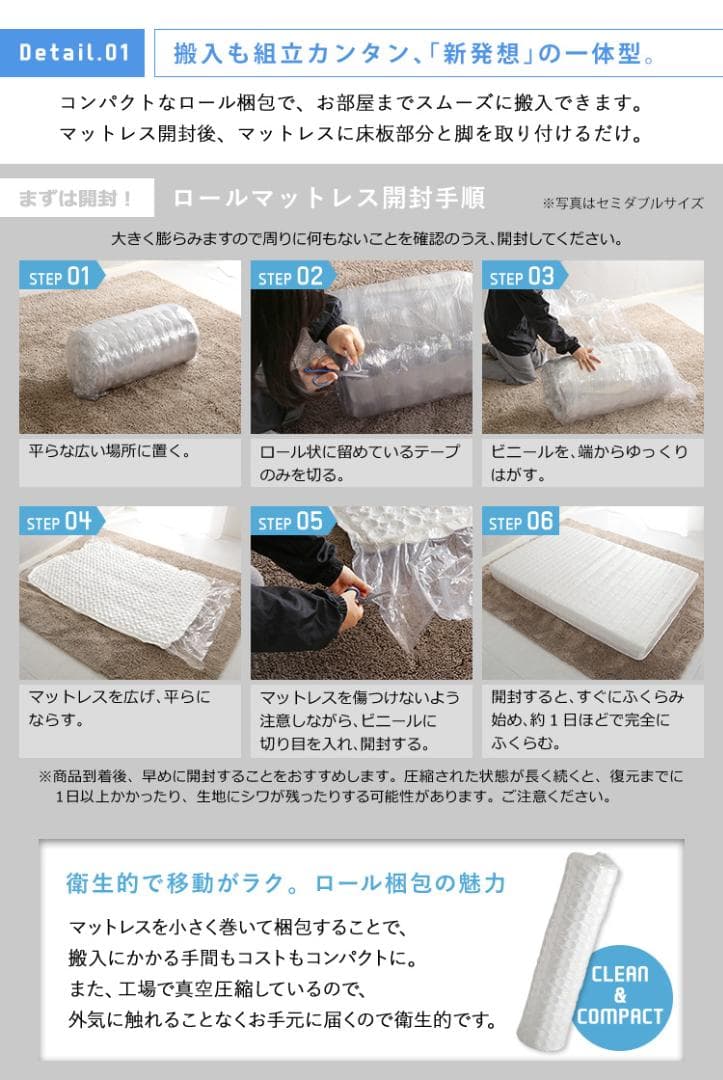 Detail.01 搬入も組立カンタン、「新発想」の一体型。

コンパクトなロール梱包で、お部屋までスムーズに搬入できます。
マットレス開封後、マットレスに床板部分と脚を取り付けるだけ。

まずは開封！ ロールマットレス開封手順 ※写真はセミダブルサイズ

大きく膨らみますので周りに何もないことを確認のうえ、開封してください。

STEP 01
平らな広い場所に置く。

STEP 02
ロール状に留めているテープのみを切る。

STEP 03
ビニールを、端からゆっくりはがす。

STEP 04
マットレスを広げ、平らにならす。

STEP 05
マットレスを傷つけないよう注意しながら、ビニールに切り目を入れ、開封する。

STEP 06
開封すると、すぐにふくらみ始め、約１日ほどで完全にふくらむ。

※商品到着後、早めに開封することをおすすめします。圧縮された状態が長く続くと、復元までに１日以上かかったり、生地にシワが残ったりする可能性があります。ご注意ください。

衛生的で移動がラク。ロール梱包の魅力

マットレスを小さく巻いて梱包することで、
搬入にかかる手間もコストもコンパクトに。
また、工場で真空圧縮しているので、
外気に触れることなくお手元に届くので衛生的です。

CLEAN & COMPACT