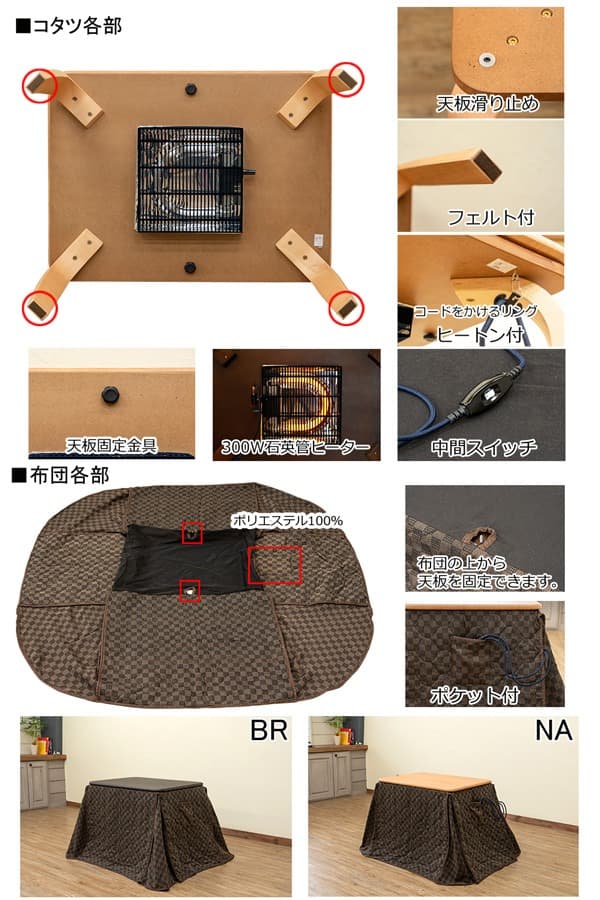 ■コタツ各部

天板滑り止め

フェルト付

コードをかけるリング
ヒートン付

天板固定金具

300W石英管ヒーター

中間スイッチ

■布団各部

ポリエステル100%

布団の上から
天板を固定できます。

ポケット付

BR

NA