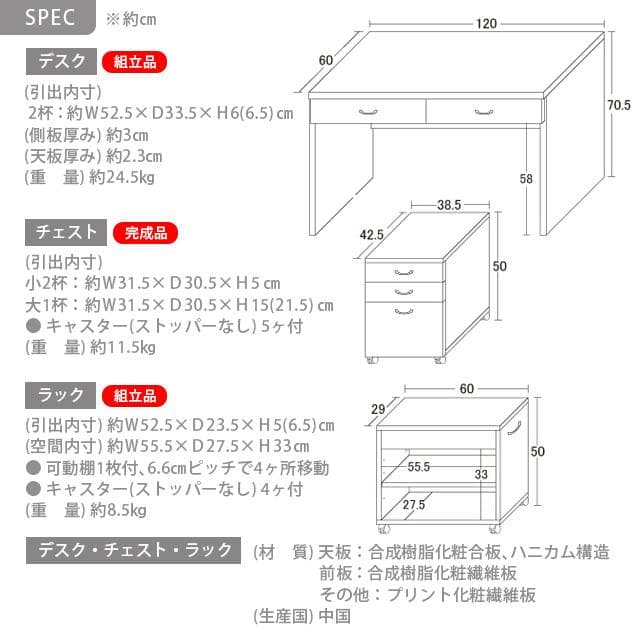 SPEC ※約cm

デスク 組立品

(引出内寸)
2杯：約W52.5×D33.5×H6(6.5)cm
(側板厚み) 約3cm
(天板厚み) 約2.3cm
(重　量) 約24.5kg

120
60
70.5
58

チェスト 完成品

(引出内寸)
小2杯：約W31.5×D30.5×H5cm
大1杯：約W31.5×D30.5×H15(21.5)cm
● キャスター(ストッパーなし) 5ヶ付
(重　量) 約11.5kg

38.5
42.5
50

ラック 組立品

(引出内寸) 約W52.5×D23.5×H5(6.5)cm
(空間内寸) 約W55.5×D27.5×H33cm
● 可動棚1枚付、6.6cmピッチで4ヶ所移動
● キャスター(ストッパーなし) 4ヶ付
(重　量) 約8.5kg

60
29
50
55.5
33
27.5

デスク・チェスト・ラック

(材　質) 天板：合成樹脂化粧合板、ハニカム構造
前板：合成樹脂化粧繊維板
その他：プリント化粧繊維板
(生産国) 中国