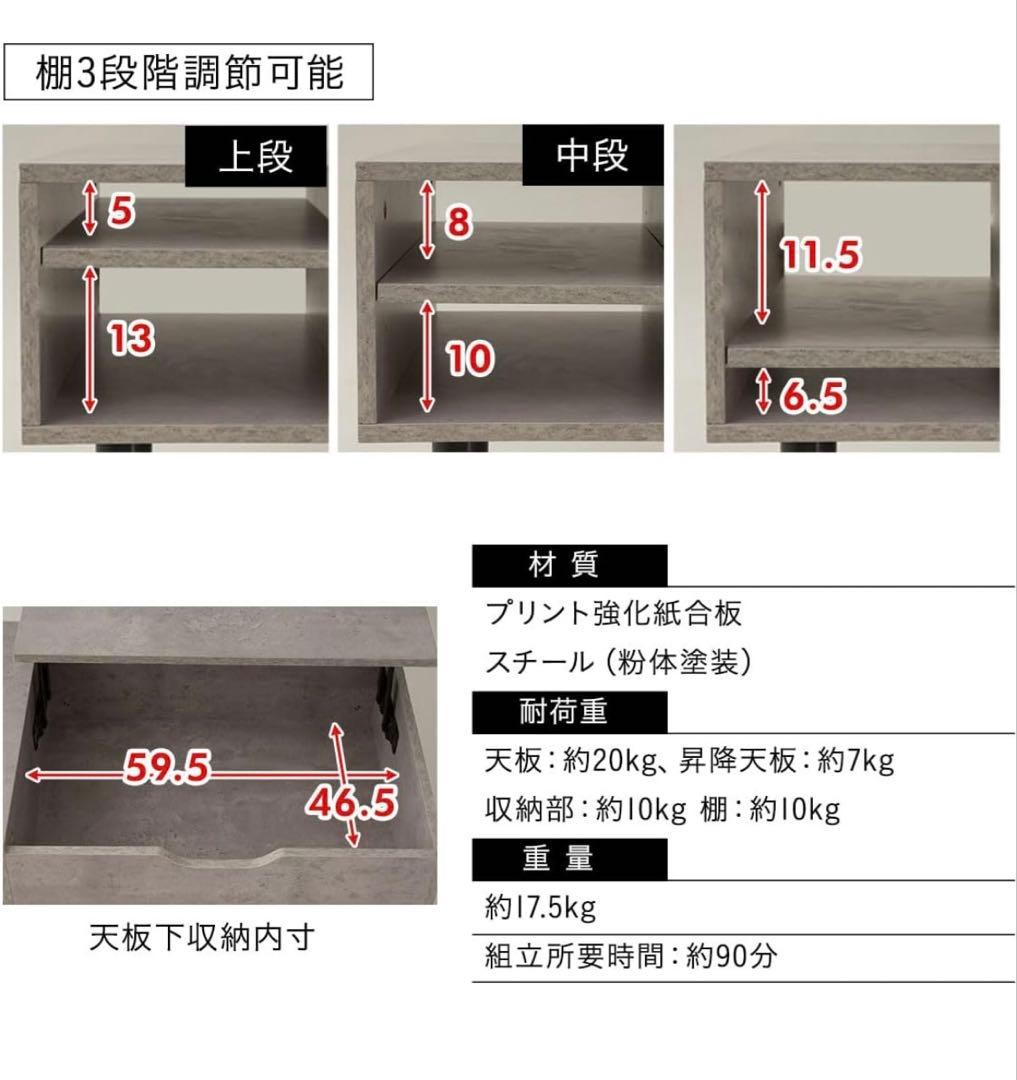 棚3段階調節可能

上段

5

13

中段

8

10

11.5

6.5

59.5

46.5

天板下収納内寸

材 質

プリント強化紙合板

スチール（粉体塗装）

耐荷重

天板：約20kg、昇降天板：約7kg

収納部：約10kg 棚：約10kg

重 量

約17.5kg

組立所要時間：約90分