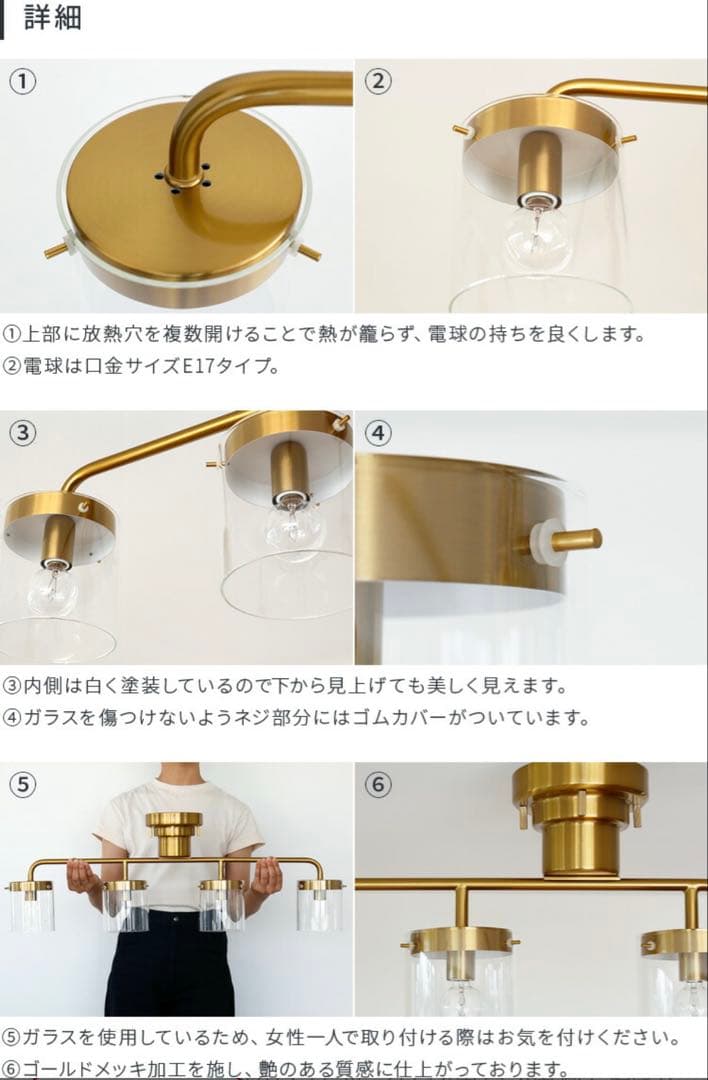 詳細

①

②

①上部に放熱穴を複数開けることで熱が籠らず、電球の持ちを良くします。
②電球は口金サイズE17タイプ。

③

④

③内側は白く塗装しているので下から見上げても美しく見えます。
④ガラスを傷つけないようネジ部分にはゴムカバーがついています。

⑤

⑥

⑤ガラスを使用しているため、女性一人で取り付ける際はお気を付けください。
⑥ゴールドメッキ加工を施し、艶のある質感に仕上がっております。