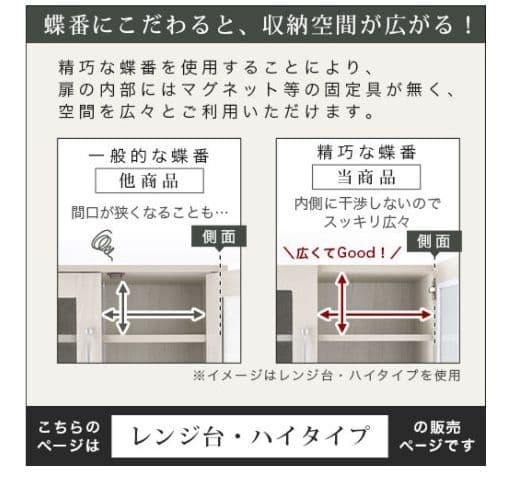 蝶番にこだわると、収納空間が広がる！

精巧な蝶番を使用することにより、扉の内部にはマグネット等の固定具が無く、空間を広々とご利用いただけます。

一般的な蝶番

他商品

間口が狭くなることも…

側面

精巧な蝶番

当商品

内側に干渉しないのでスッキリ広々

＼広くてGood！／

側面

※イメージはレンジ台・ハイタイプを使用

こちらのページは

レンジ台・ハイタイプ

の販売ページです