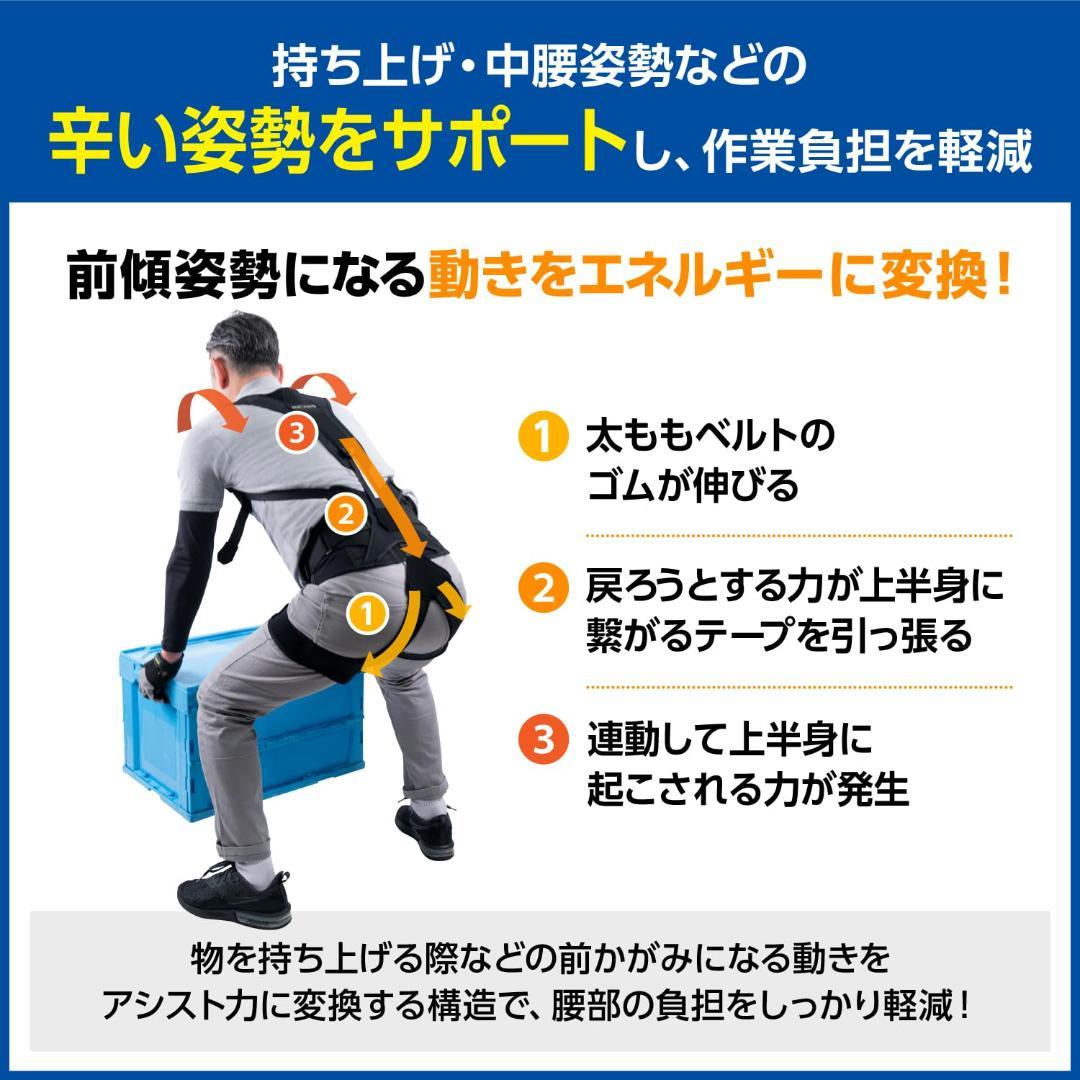 持ち上げ・中腰姿勢などの
辛い姿勢をサポートし、作業負担を軽減

前傾姿勢になる動きをエネルギーに変換！

3
2
1

1 太ももベルトのゴムが伸びる

2 戻ろうとする力が上半身に繋がるテープを引っ張る

3 連動して上半身に起こされる力が発生

物を持ち上げる際などの前かがみになる動きをアシスト力に変換する構造で、腰部の負担をしっかり軽減！