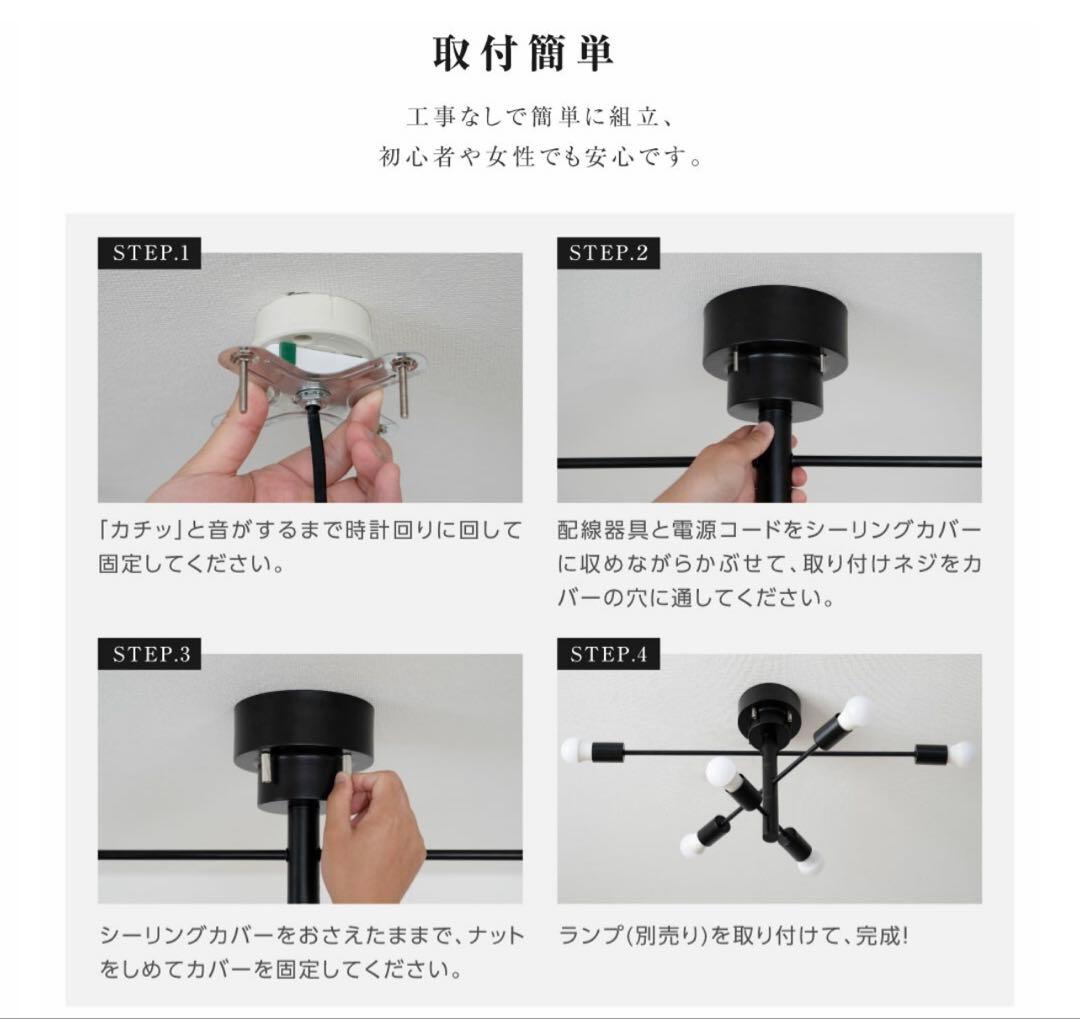 取付簡単

工事なしで簡単に組立、
初心者や女性でも安心です。

STEP.1

「カチッ」と音がするまで時計回りに回して固定してください。

STEP.2

配線器具と電源コードをシーリングカバーに収めながらかぶせて、取り付けネジをカバーの穴に通してください。

STEP.3

シーリングカバーをおさえたままで、ナットをしめてカバーを固定してください。

STEP.4

ランプ(別売り)を取り付けて、完成!