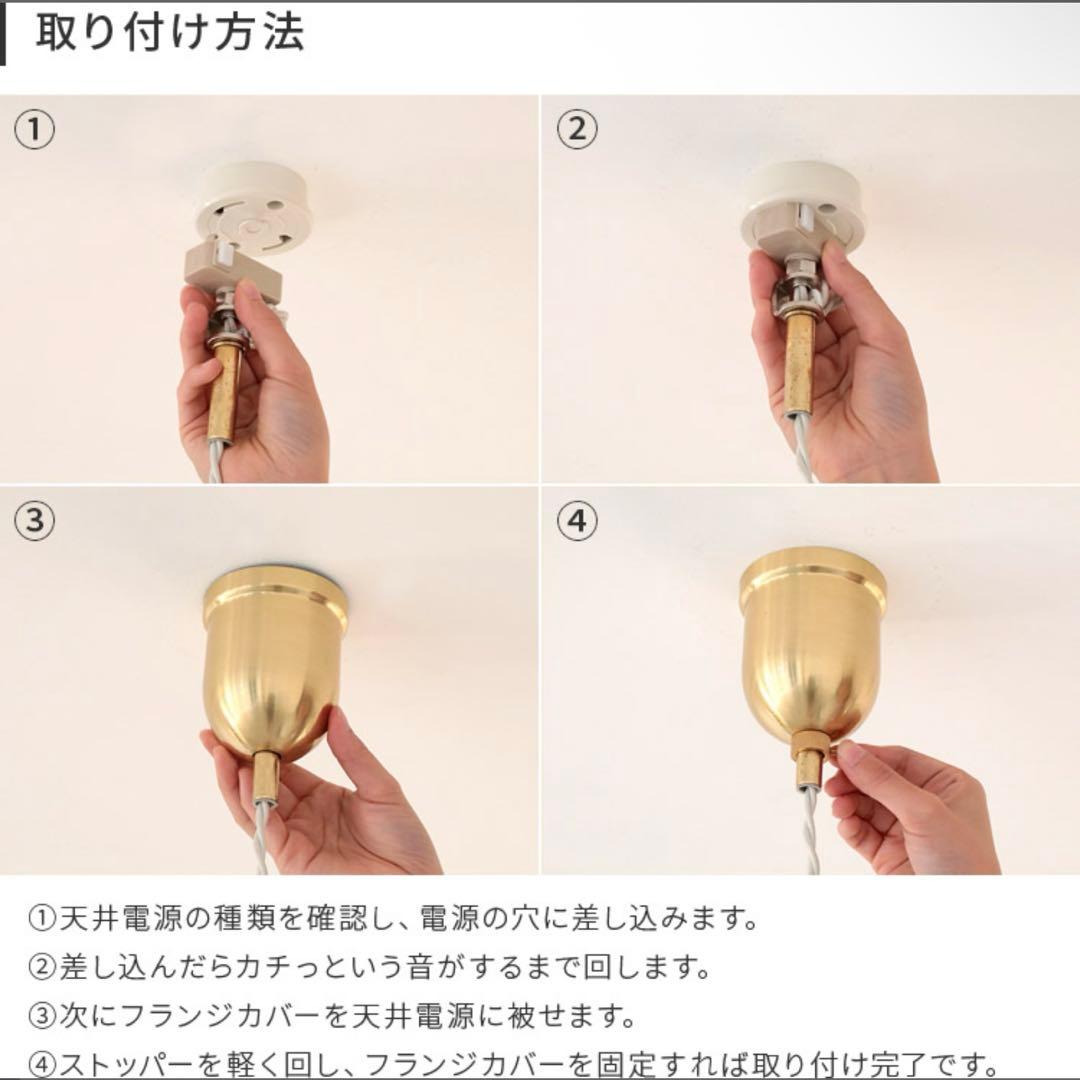 取り付け方法

①

②

③

④

①天井電源の種類を確認し、電源の穴に差し込みます。
②差し込んだらカチっという音がするまで回します。
③次にフランジカバーを天井電源に被せます。
④ストッパーを軽く回し、フランジカバーを固定すれば取り付け完了です。