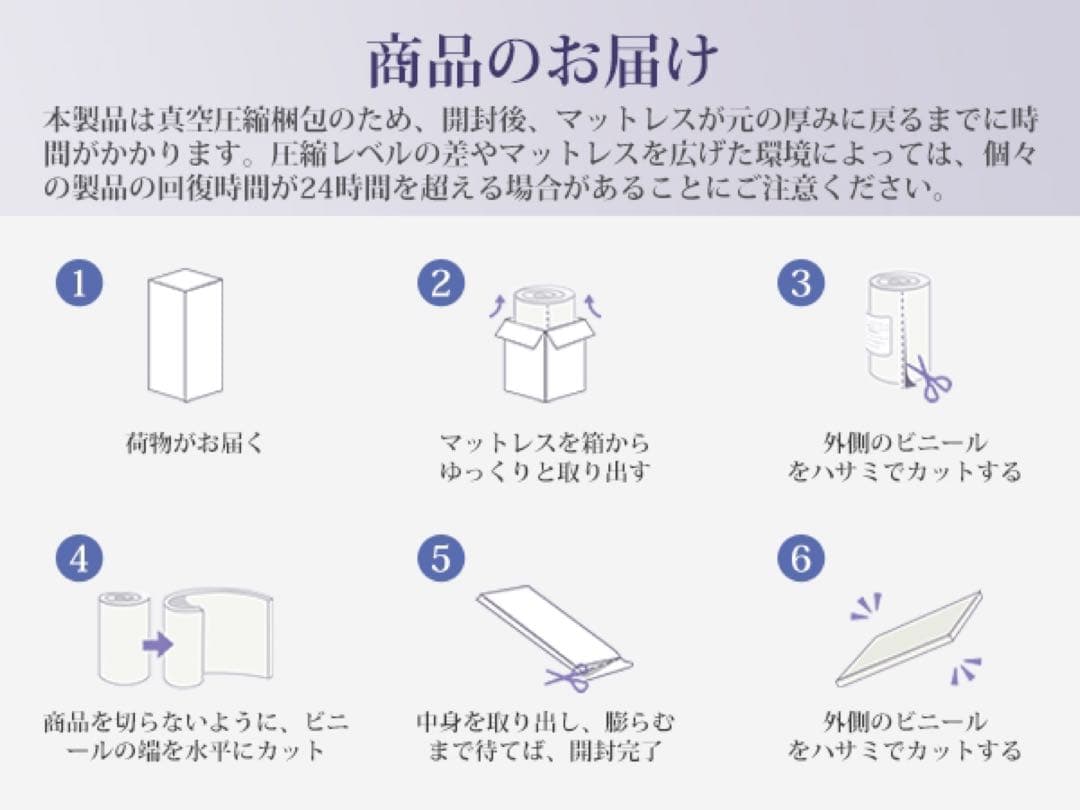 商品のお届け

本製品は真空圧縮梱包のため、開封後、マットレスが元の厚みに戻るまでに時間がかかります。圧縮レベルの差やマットレスを広げた環境によっては、個々の製品の回復時間が24時間を超える場合があることにご注意ください。

1
荷物がお届く

2
マットレスを箱からゆっくりと取り出す

3
外側のビニールをハサミでカットする

4
商品を切らないように、ビニールの端を水平にカット

5
中身を取り出し、膨らむまで待てば、開封完了

6
外側のビニールをハサミでカットする