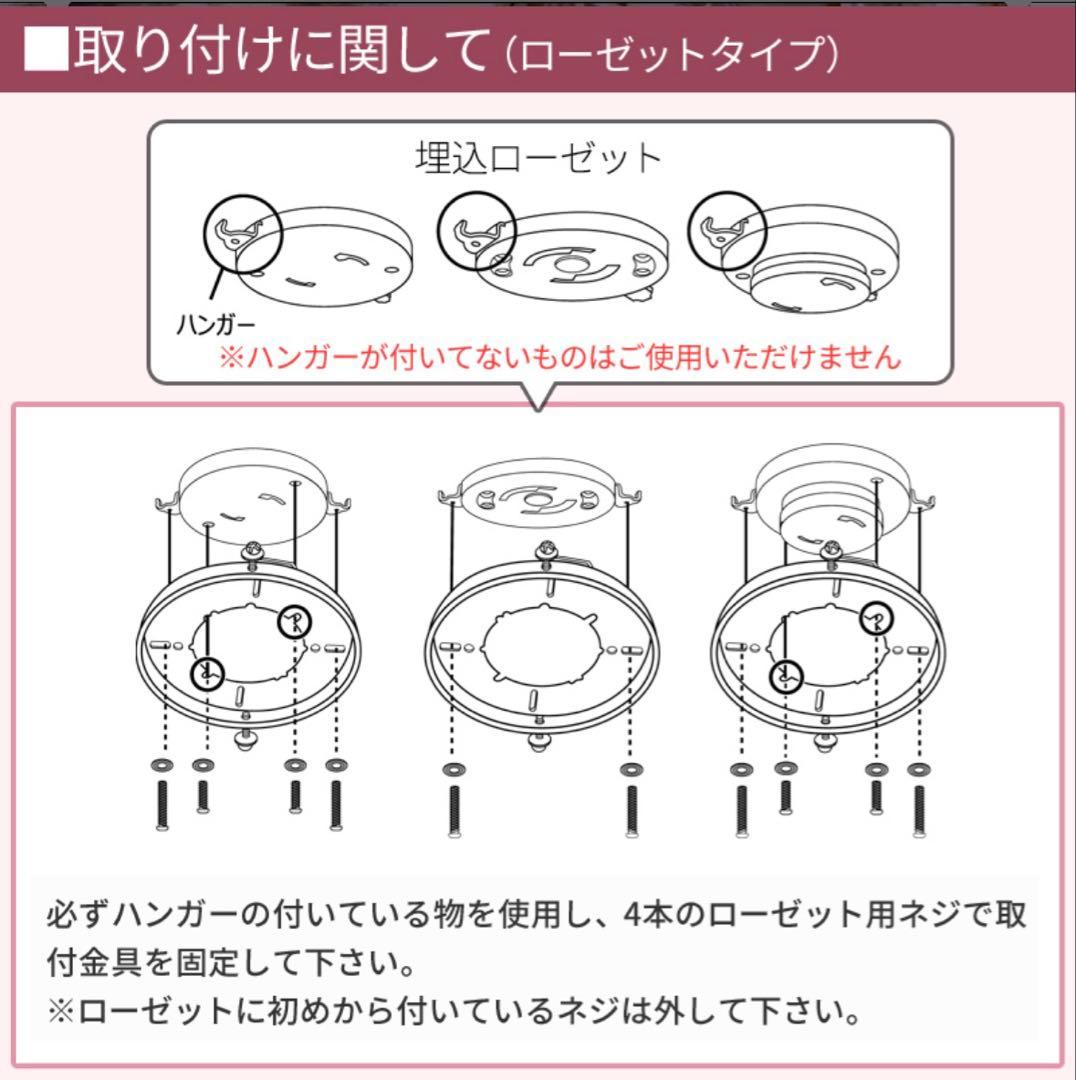 ■取り付けに関して（ローゼットタイプ）

埋込ローゼット

ハンガー

※ハンガーが付いてないものはご使用いただけません

必ずハンガーの付いている物を使用し、4本のローゼット用ネジで取付金具を固定して下さい。
※ローゼットに初めから付いているネジは外して下さい。