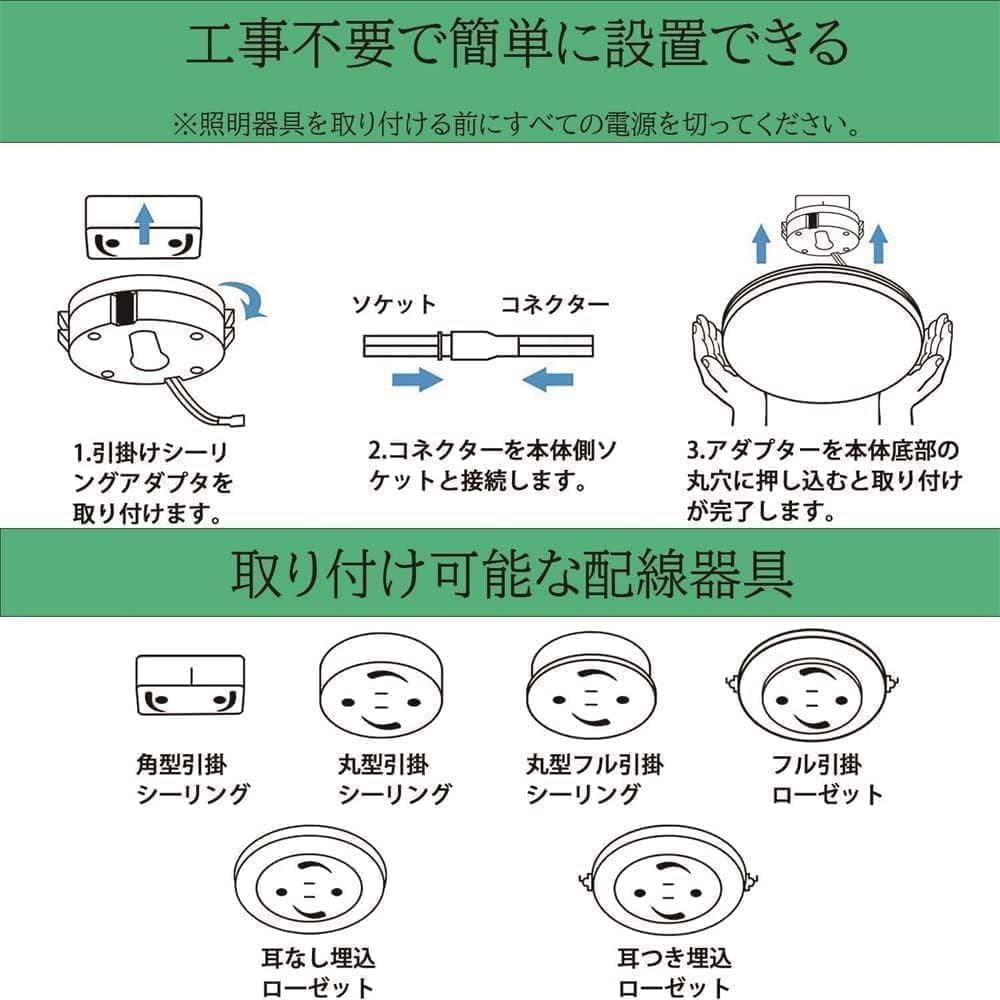 工事不要で簡単に設置できる

※照明器具を取り付ける前にすべての電源を切ってください。

ソケット　コネクター

1.引掛けシーリングアダプタを取り付けます。

2.コネクターを本体側ソケットと接続します。

3.アダプターを本体底部の丸穴に押し込むと取り付けが完了します。

取り付け可能な配線器具

角型引掛シーリング

丸型引掛シーリング

丸型フル引掛シーリング

フル引掛ローゼット

耳なし埋込ローゼット

耳つき埋込ローゼット