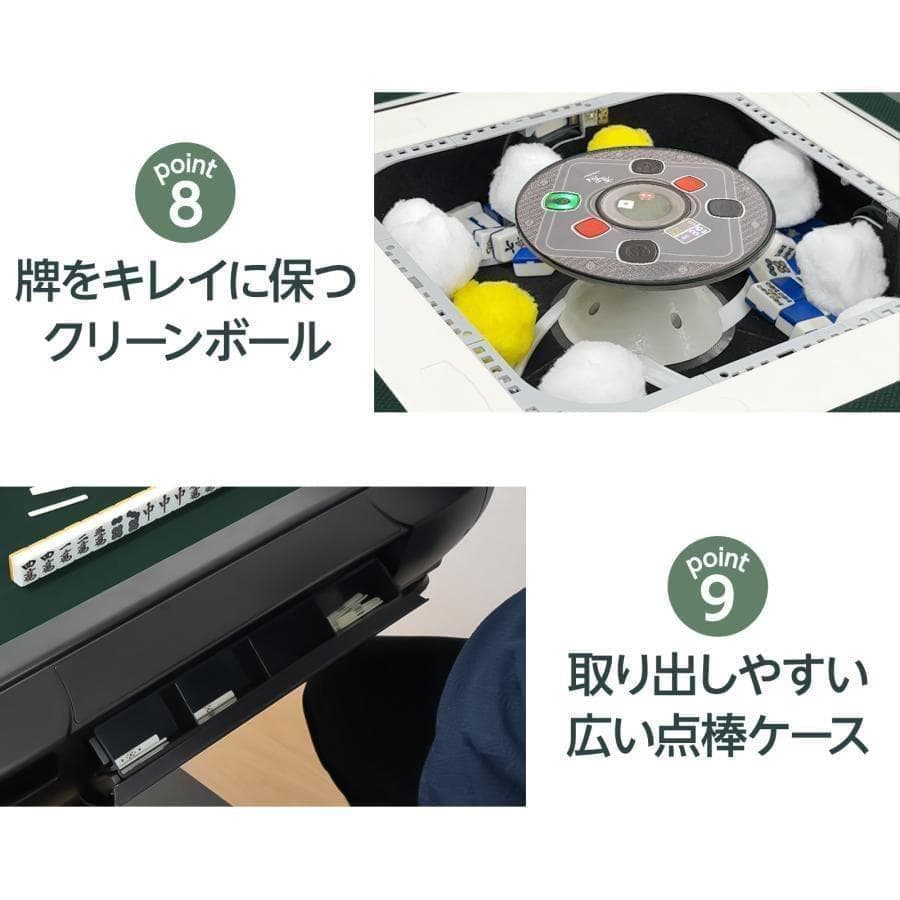 point
8

牌をキレイに保つ
クリーンボール

point
9

取り出しやすい
広い点棒ケース