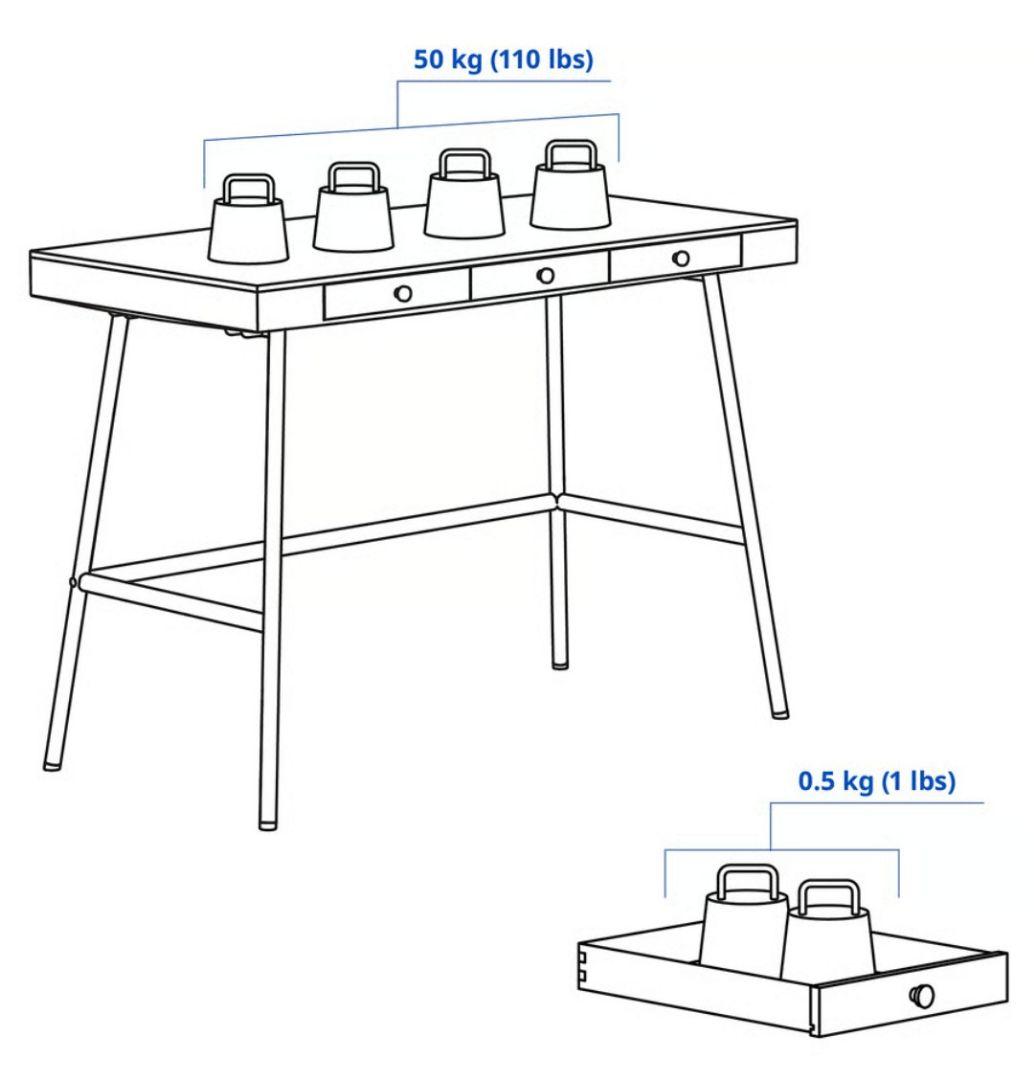 50 kg (110 lbs)

0.5 kg (1 lbs)