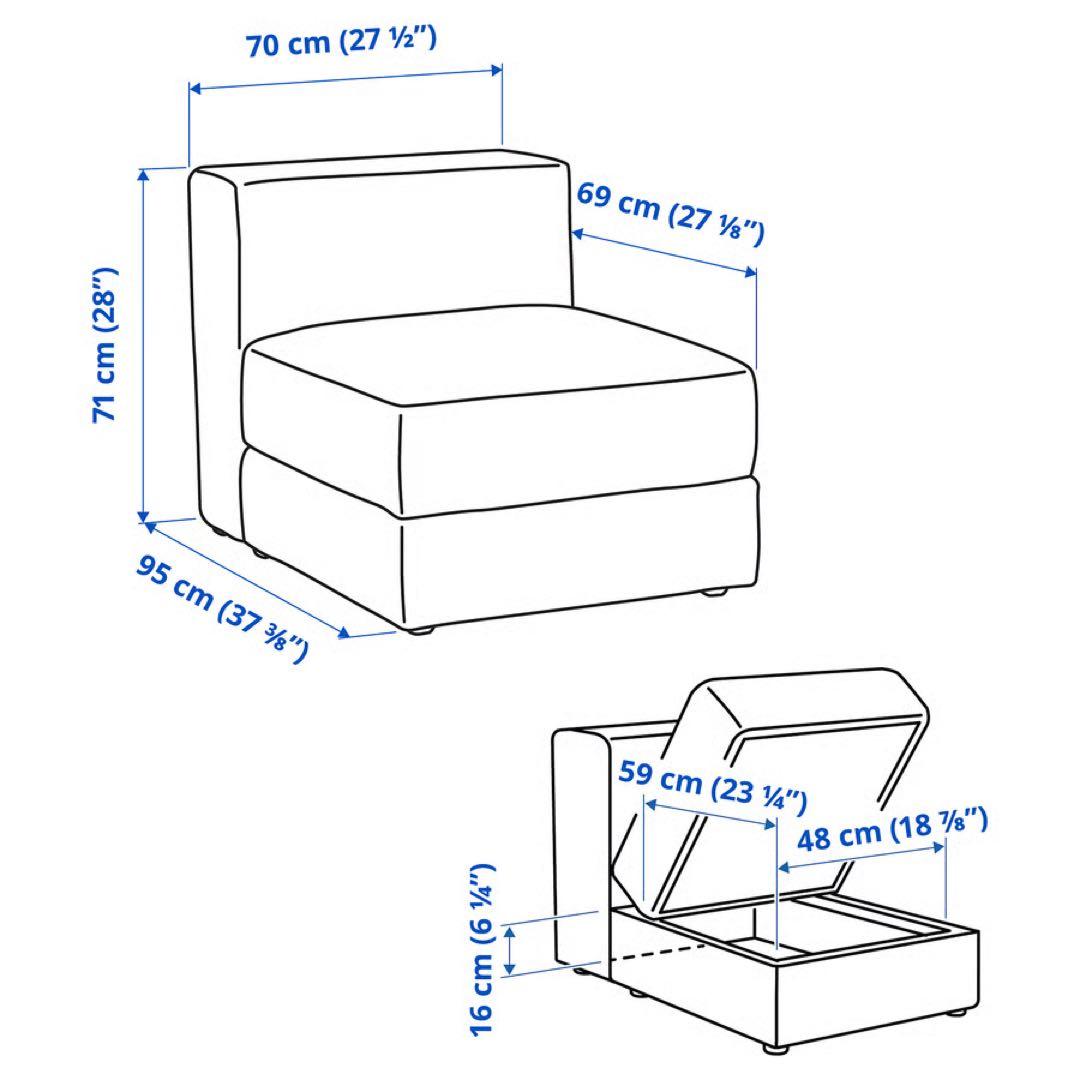 70 cm (27 ½")

69 cm (27 ⅛")

71 cm (28")

95 cm (37 ⅜")

59 cm (23 ¼")

48 cm (18 ⅞")

16 cm (6 ¼")