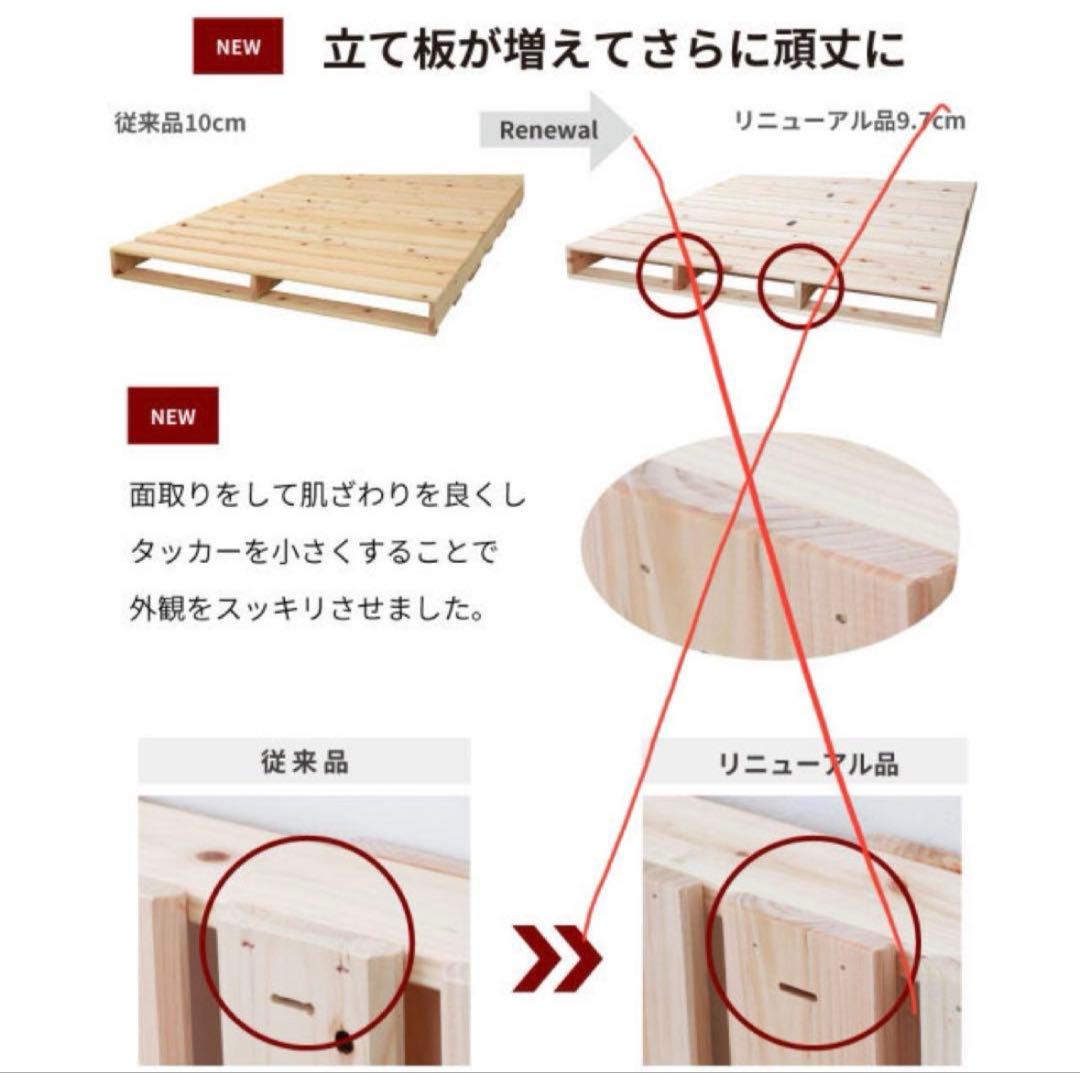 NEW

立て板が増えてさらに頑丈に

従来品10cm

Renewal

リニューアル品9.7cm

NEW

面取りをして肌ざわりを良くし
タッカーを小さくすることで
外観をスッキリさせました。

従来品

リニューアル品