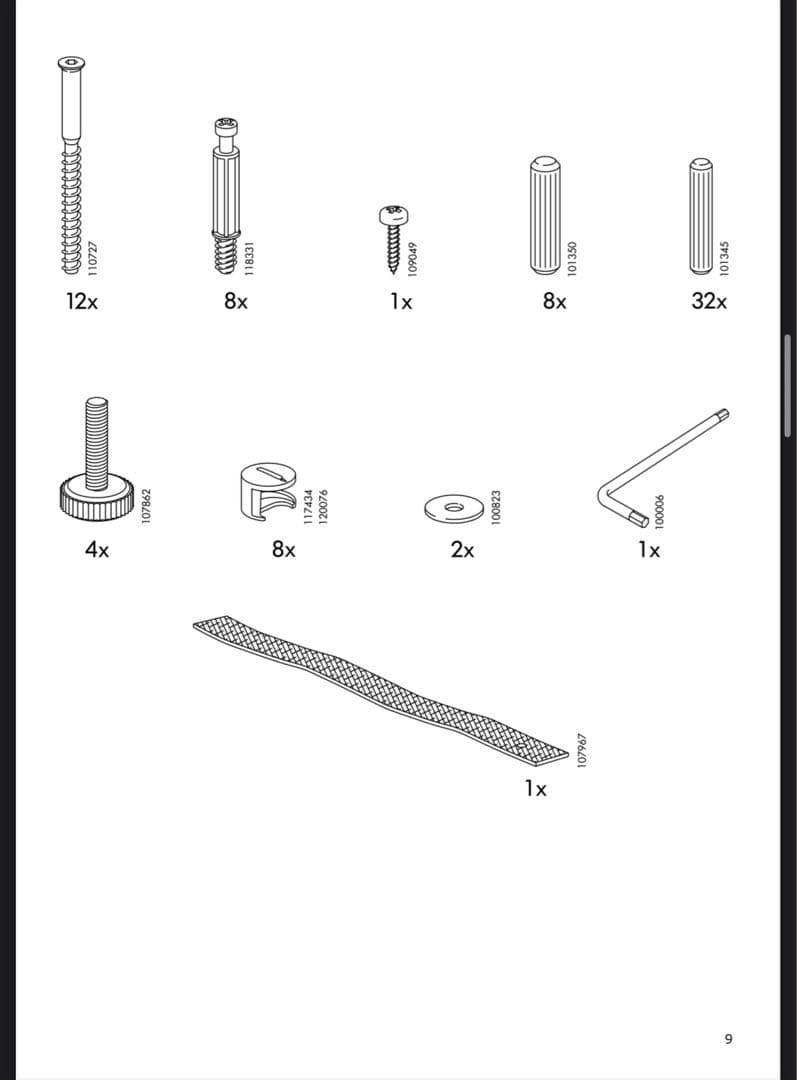 110727
12x

118331
8x

109049
1x

101350
8x

101345
32x

107862
4x

117434
120076
8x

100823
2x

100006
1x

107967
1x

9