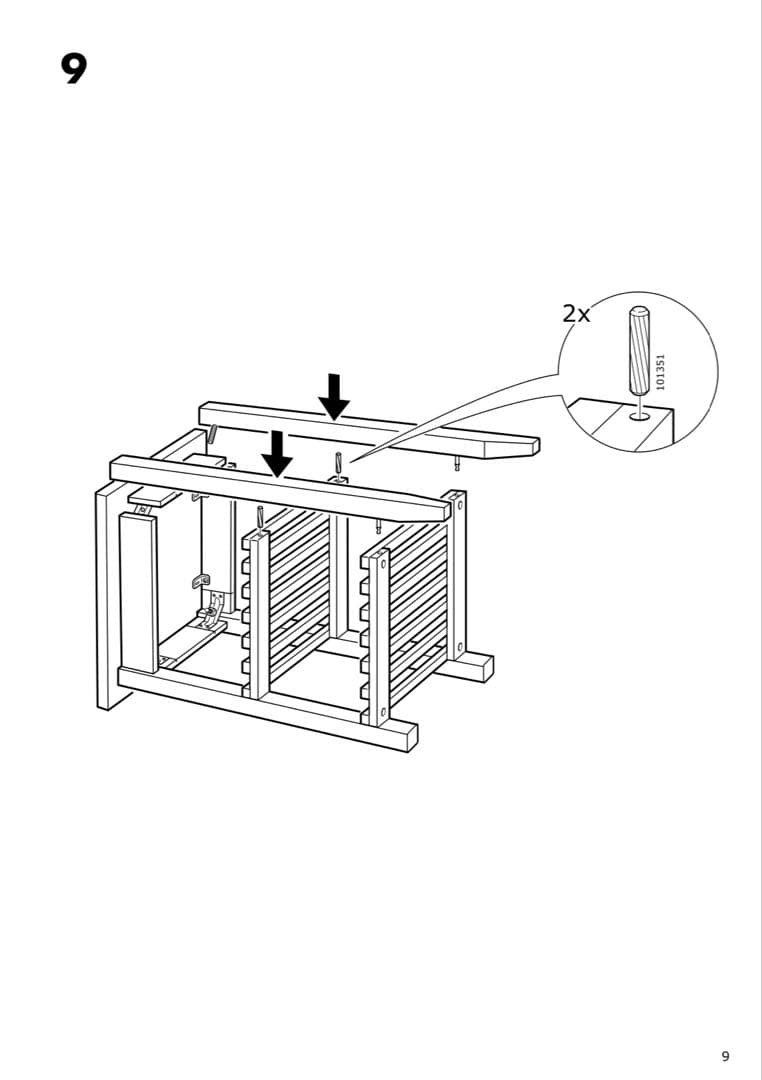 9

2x

101351

9