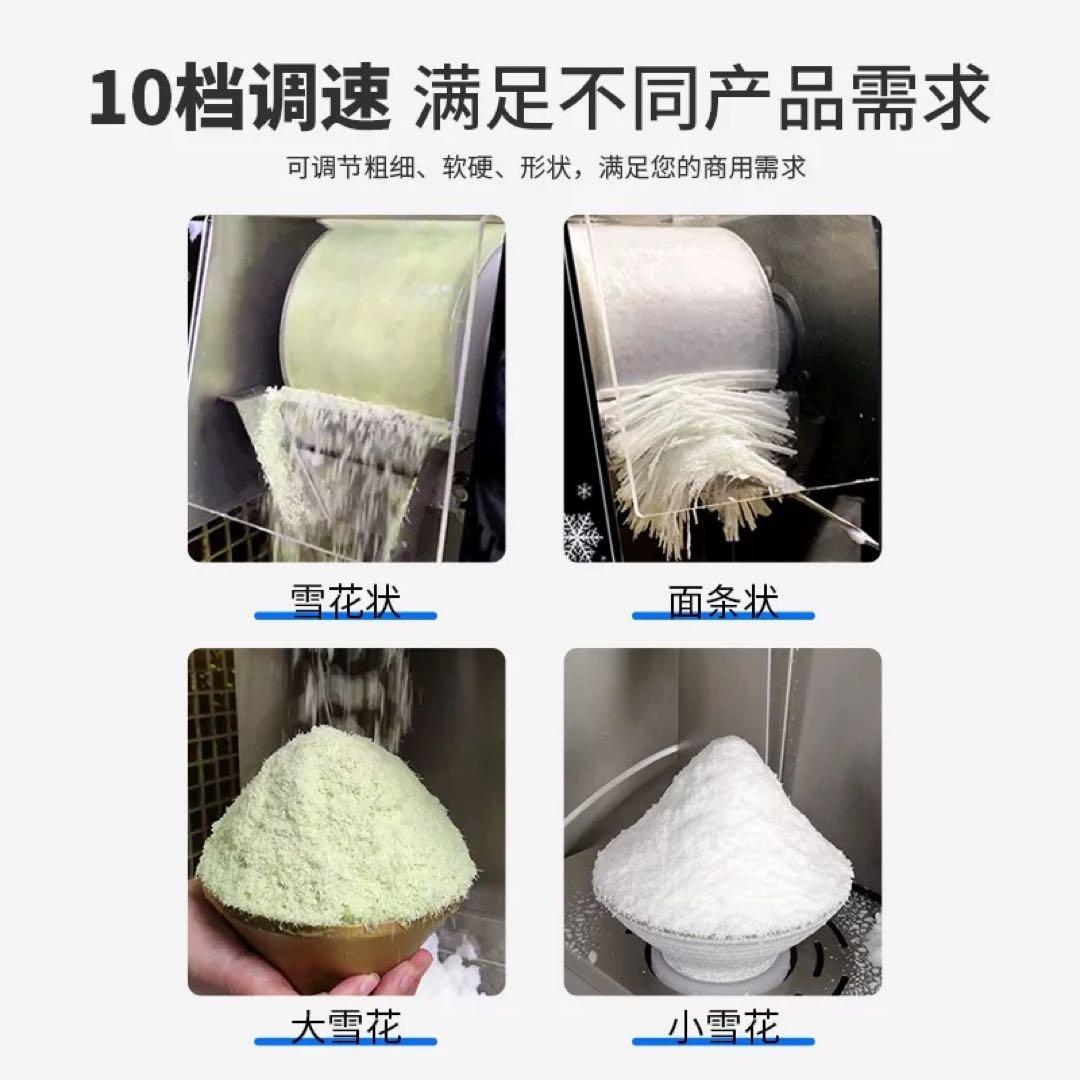 10档调速 满足不同产品需求

可调节粗细、软硬、形状，满足您的商用需求

雪花状

面条状

大雪花

小雪花