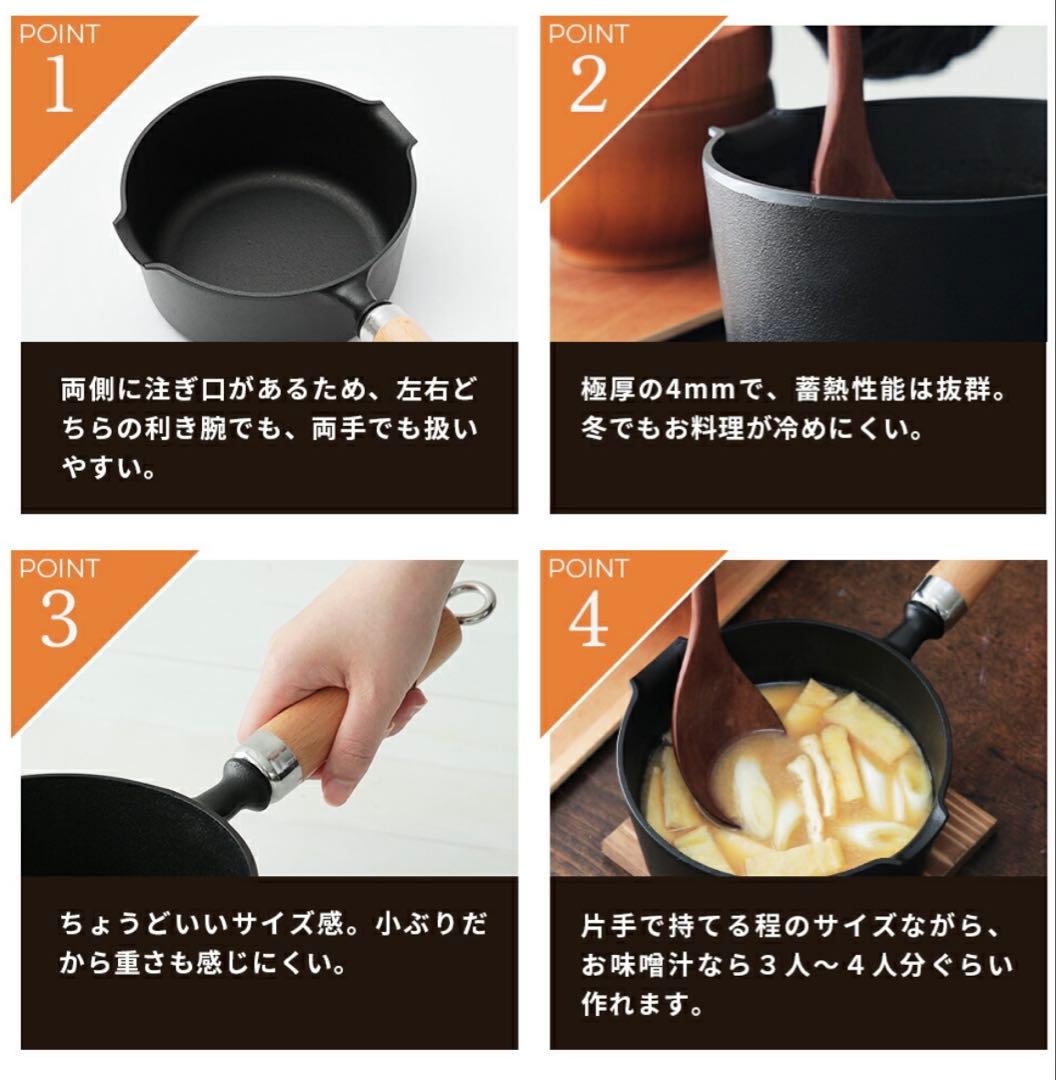 POINT
1

両側に注ぎ口があるため、左右どちらの利き腕でも、両手でも扱いやすい。

POINT
2

極厚の4mmで、蓄熱性能は抜群。冬でもお料理が冷めにくい。

POINT
3

ちょうどいいサイズ感。小ぶりだから重さも感じにくい。

POINT
4

片手で持てる程のサイズながら、お味噌汁なら３人〜４人分ぐらい作れます。