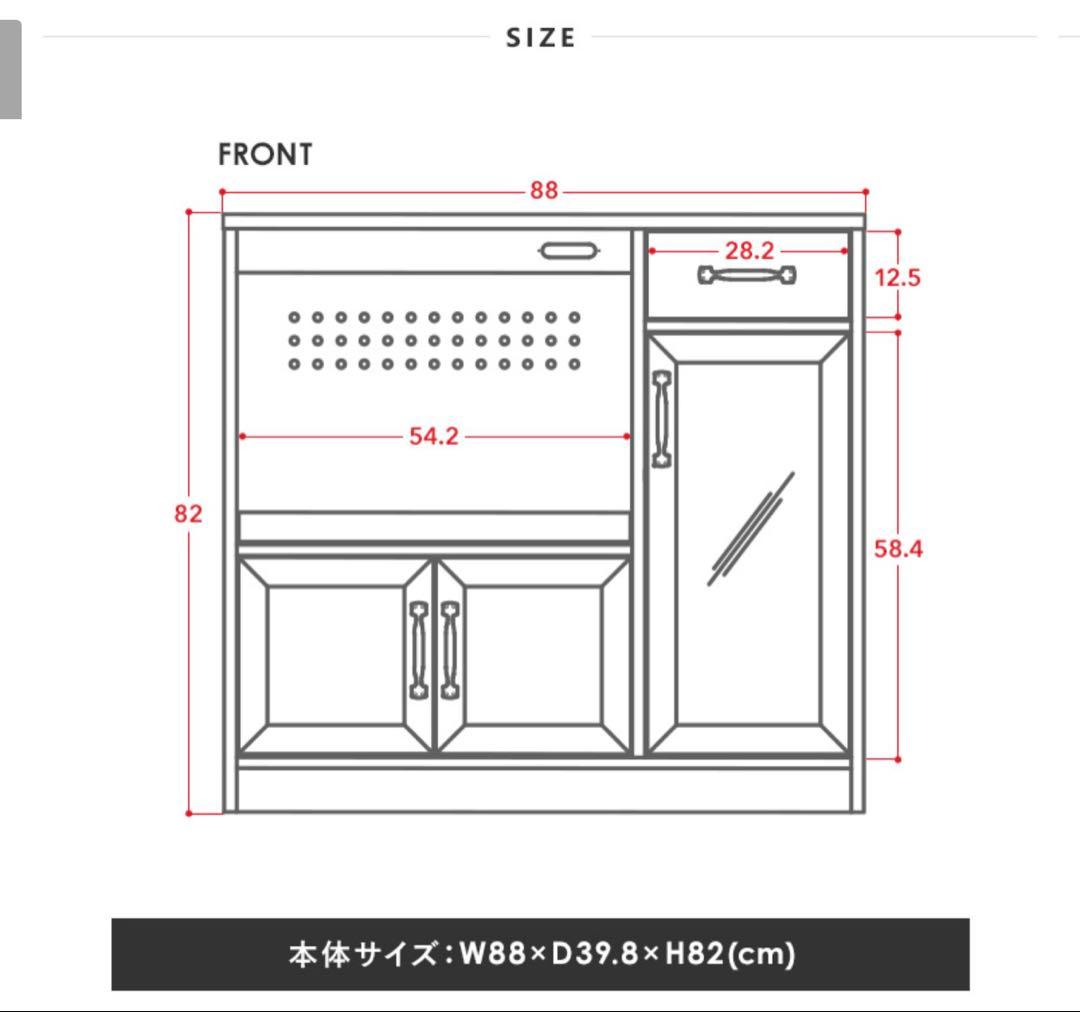 SIZE

FRONT

88

28.2

12.5

54.2

82

58.4

本体サイズ:W88×D39.8×H82(cm)