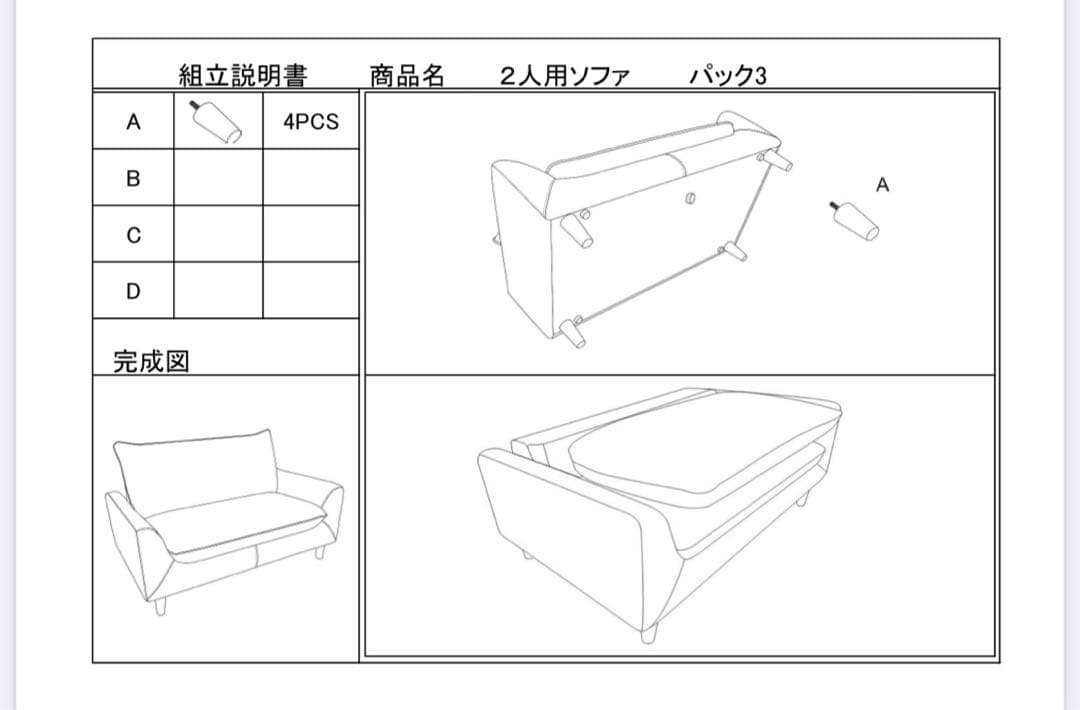 組立説明書　　商品名　　２人用ソファ　　パック3

| A |  | 4PCS |
|---|---|---|
| B |  |  |
| C |  |  |
| D |  |  |

A

完成図