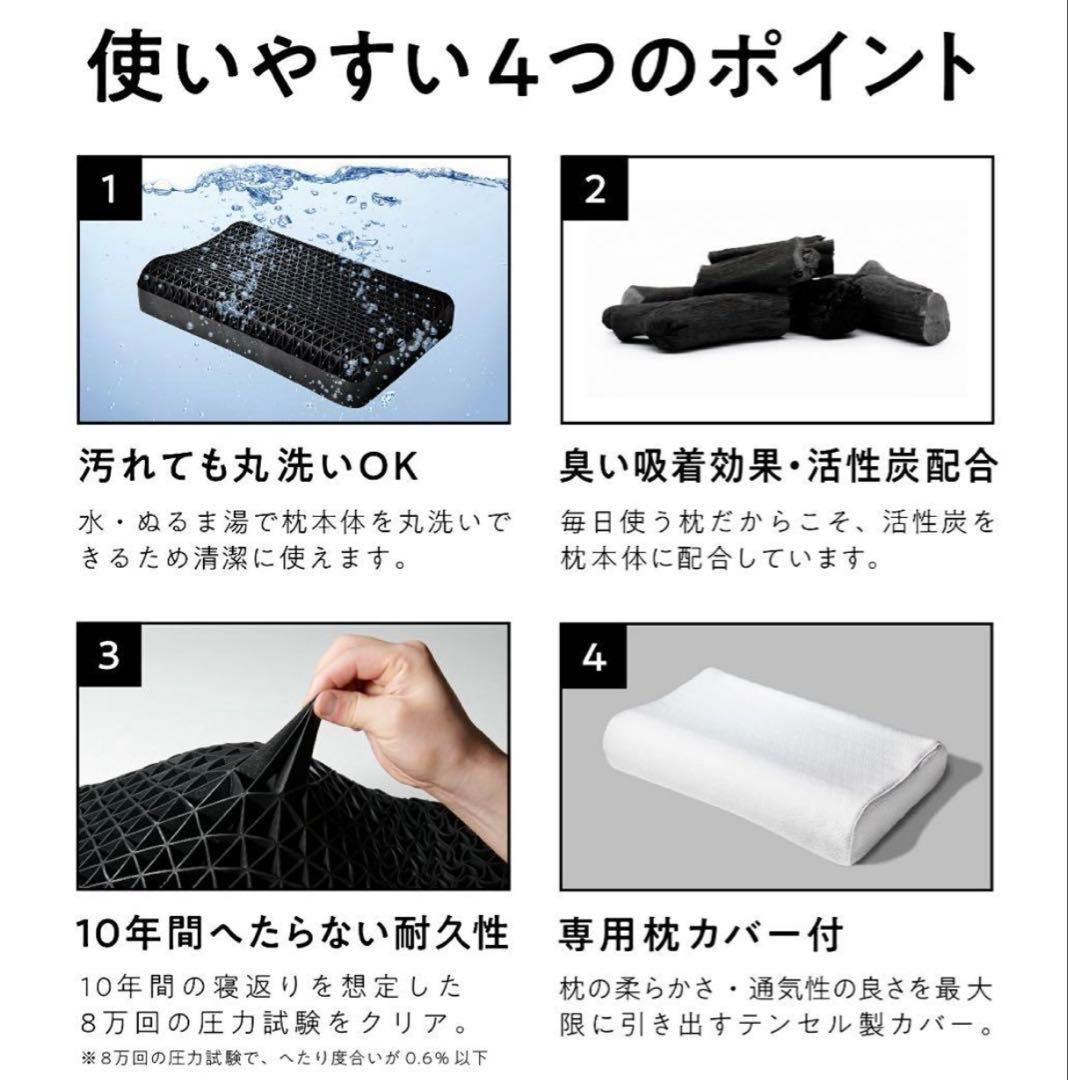 使いやすい4つのポイント

1

汚れても丸洗いOK

水・ぬるま湯で枕本体を丸洗いできるため清潔に使えます。

2

臭い吸着効果・活性炭配合

毎日使う枕だからこそ、活性炭を枕本体に配合しています。

3

10年間へたらない耐久性

10年間の寝返りを想定した8万回の圧力試験をクリア。

※8万回の圧力試験で、へたり度合いが0.6%以下

4

専用枕カバー付

枕の柔らかさ・通気性の良さを最大限に引き出すテンセル製カバー。