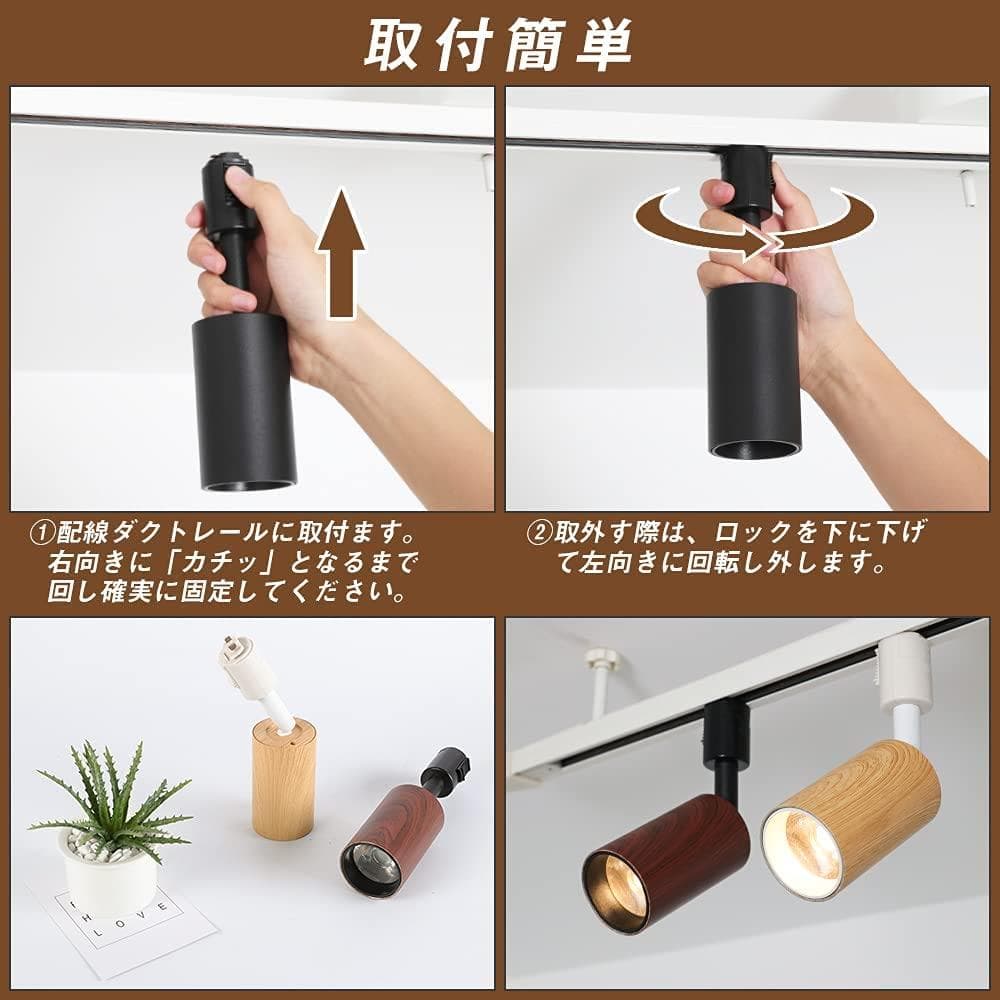 取付簡単

①配線ダクトレールに取付ます。右向きに「カチッ」となるまで回し確実に固定してください。

②取外す際は、ロックを下に下げて左向きに回転し外します。

LOVE