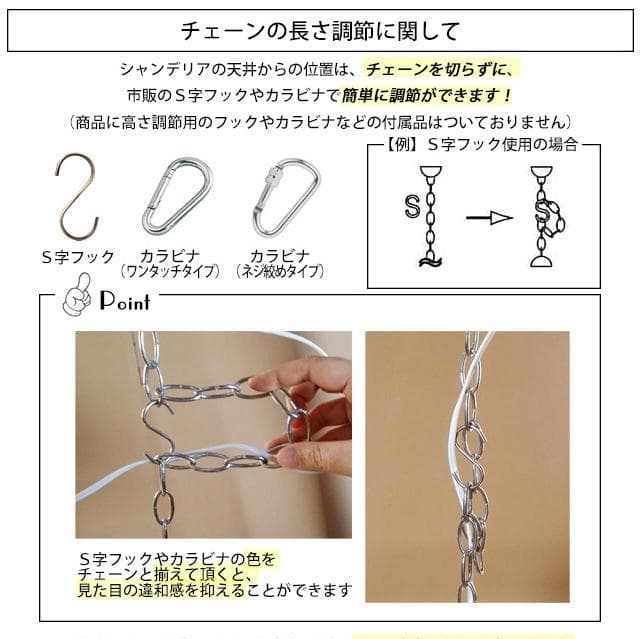 チェーンの長さ調節に関して

シャンデリアの天井からの位置は、チェーンを切らずに、
市販のＳ字フックやカラビナで簡単に調節ができます！
（商品に高さ調節用のフックやカラビナなどの付属品はついておりません）

Ｓ字フック
カラビナ
（ワンタッチタイプ）
カラビナ
（ネジ絞めタイプ）

【例】Ｓ字フック使用の場合

S

S

Point

Ｓ字フックやカラビナの色を
チェーンと揃えて頂くと、
見た目の違和感を抑えることができます