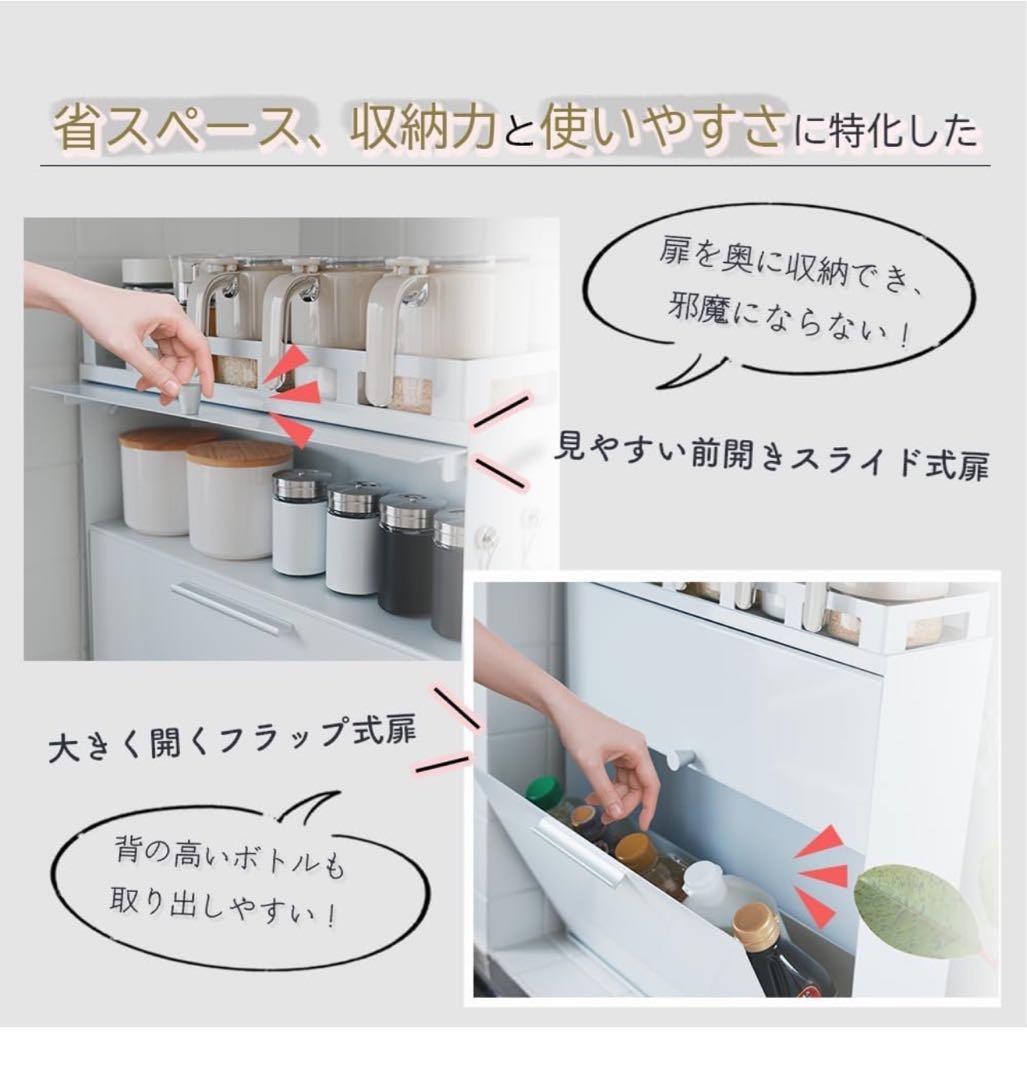 省スペース、収納力と使いやすさに特化した

扉を奥に収納でき、邪魔にならない！

見やすい前開きスライド式扉

大きく開くフラップ式扉

背の高いボトルも取り出しやすい！