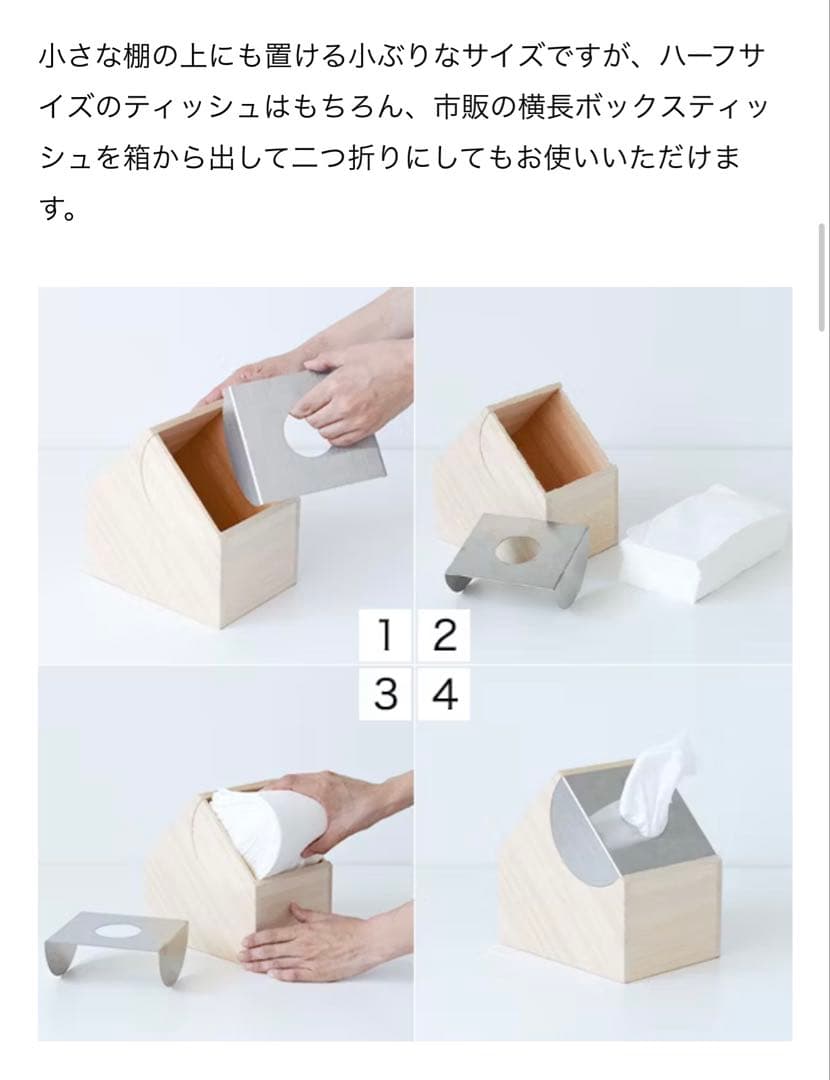 小さな棚の上にも置ける小ぶりなサイズですが、ハーフサイズのティッシュはもちろん、市販の横長ボックスティッシュを箱から出して二つ折りにしてもお使いいただけます。

1 2
3 4