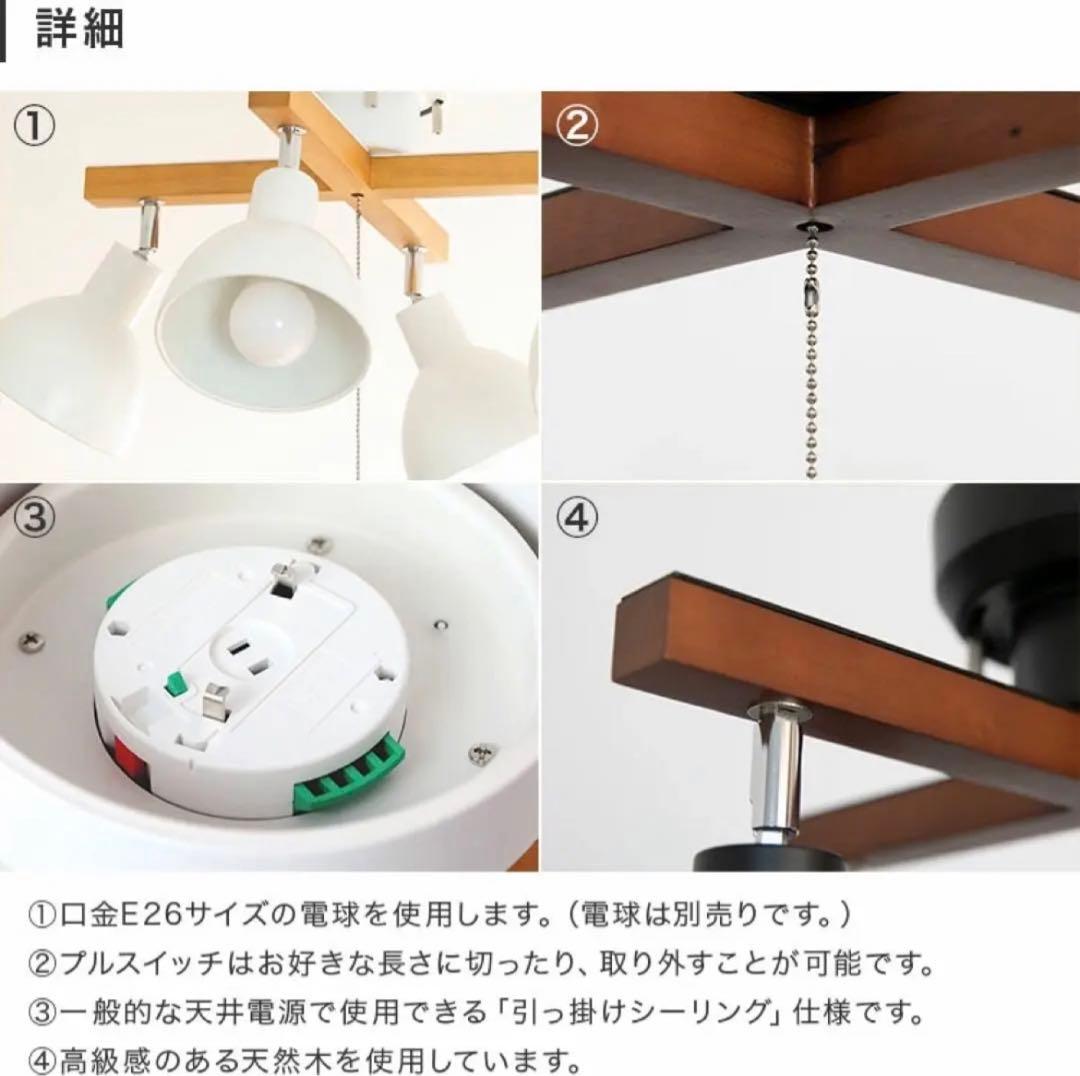 詳細

①

②

③

④

①口金E26サイズの電球を使用します。(電球は別売りです。)
②プルスイッチはお好きな長さに切ったり、取り外すことが可能です。
③一般的な天井電源で使用できる「引っ掛けシーリング」仕様です。
④高級感のある天然木を使用しています。