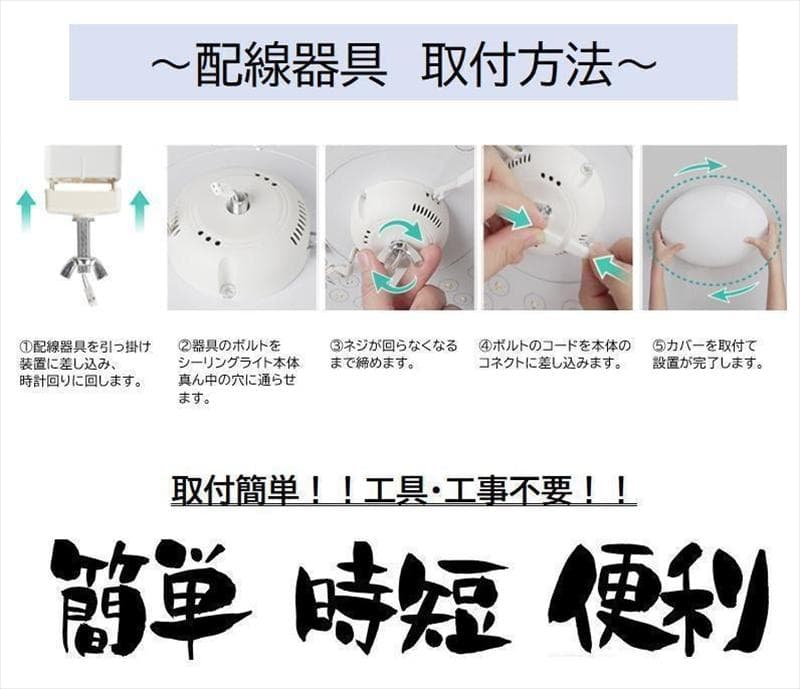 ～配線器具　取付方法～

①配線器具を引っ掛け装置に差し込み、時計回りに回します。

②器具のボルトをシーリングライト本体真ん中の穴に通らせます。

③ネジが回らなくなるまで締めます。

④ボルトのコードを本体のコネクトに差し込みます。

⑤カバーを取付て設置が完了します。

取付簡単！！工具･工事不要！！

簡単　時短　便利