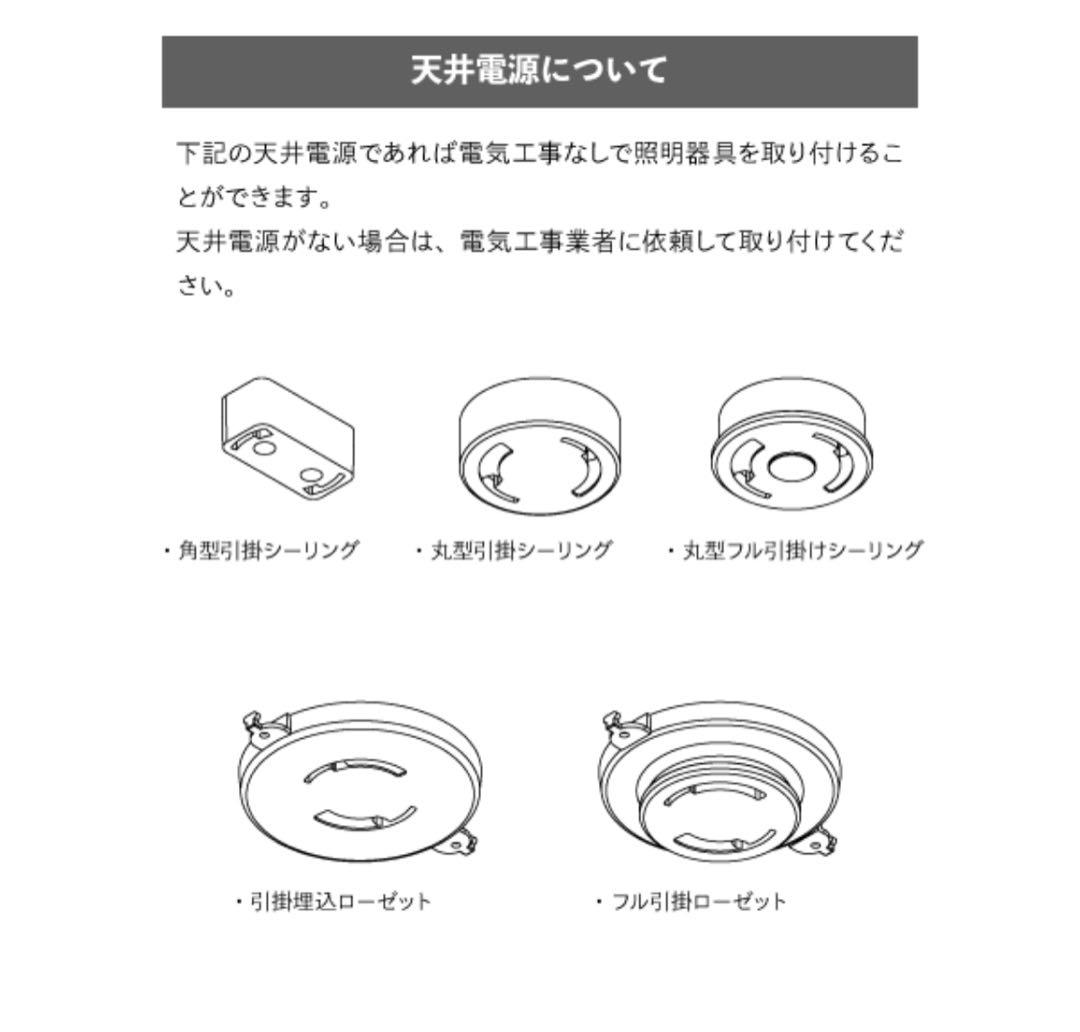 天井電源について

下記の天井電源であれば電気工事なしで照明器具を取り付けることができます。
天井電源がない場合は、電気工事業者に依頼して取り付けてください。

・角型引掛シーリング　・丸型引掛シーリング　・丸型フル引掛けシーリング

・引掛埋込ローゼット　・フル引掛ローゼット