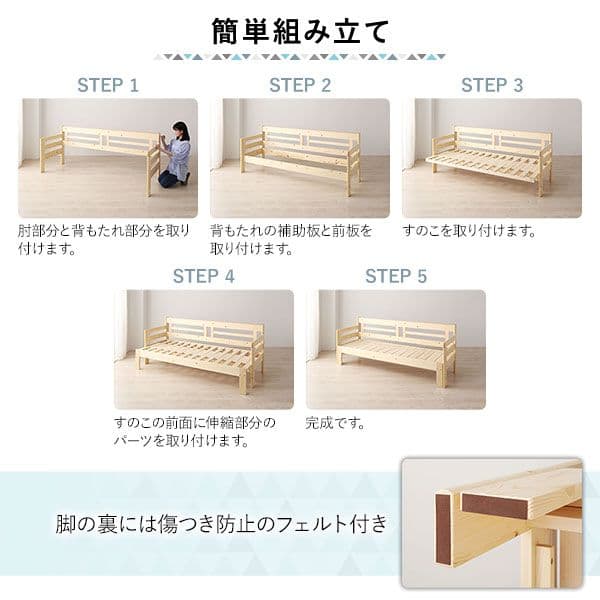 簡単組み立て

STEP 1

肘部分と背もたれ部分を取り付けます。

STEP 2

背もたれの補助板と前板を取り付けます。

STEP 3

すのこを取り付けます。

STEP 4

すのこの前面に伸縮部分のパーツを取り付けます。

STEP 5

完成です。

脚の裏には傷つき防止のフェルト付き