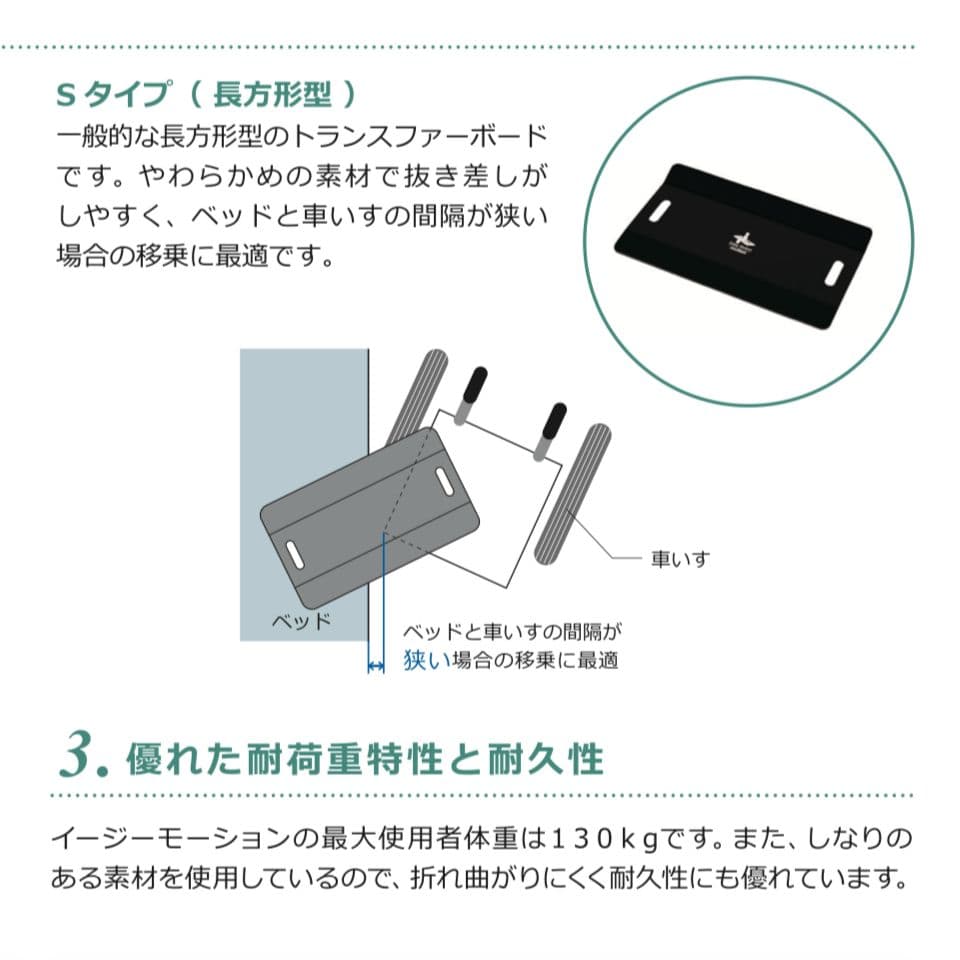 Sタイプ（長方形型）

一般的な長方形型のトランスファーボードです。やわらかめの素材で抜き差しがしやすく、ベッドと車いすの間隔が狭い場合の移乗に最適です。

車いす

ベッド

ベッドと車いすの間隔が狭い場合の移乗に最適

3. 優れた耐荷重特性と耐久性

イージーモーションの最大使用者体重は１３０ｋｇです。また、しなりのある素材を使用しているので、折れ曲がりにくく耐久性にも優れています。