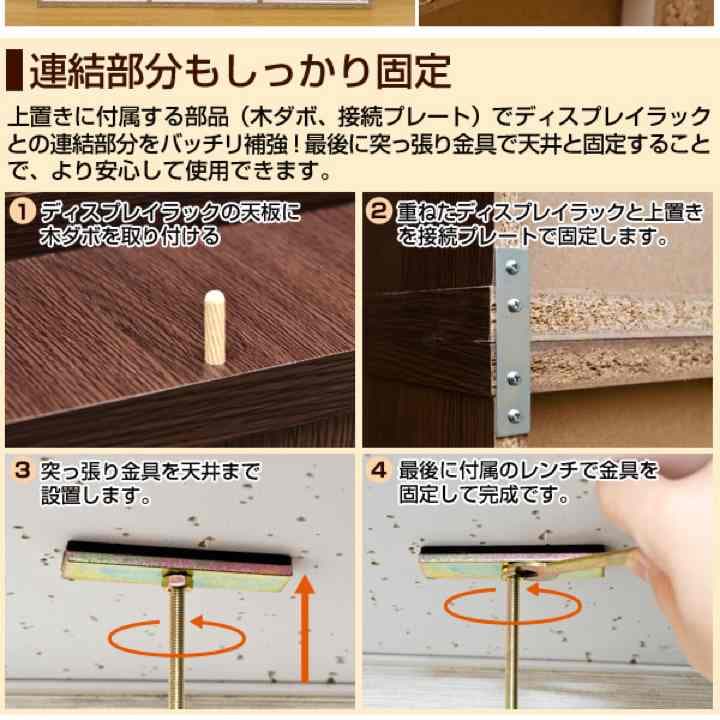 連結部分もしっかり固定

上置きに付属する部品（木ダボ、接続プレート）でディスプレイラックとの連結部分をバッチリ補強！最後に突っ張り金具で天井と固定することで、より安心して使用できます。

1 ディスプレイラックの天板に木ダボを取り付ける

2 重ねたディスプレイラックと上置きを接続プレートで固定します。

3 突っ張り金具を天井まで設置します。

4 最後に付属のレンチで金具を固定して完成です。