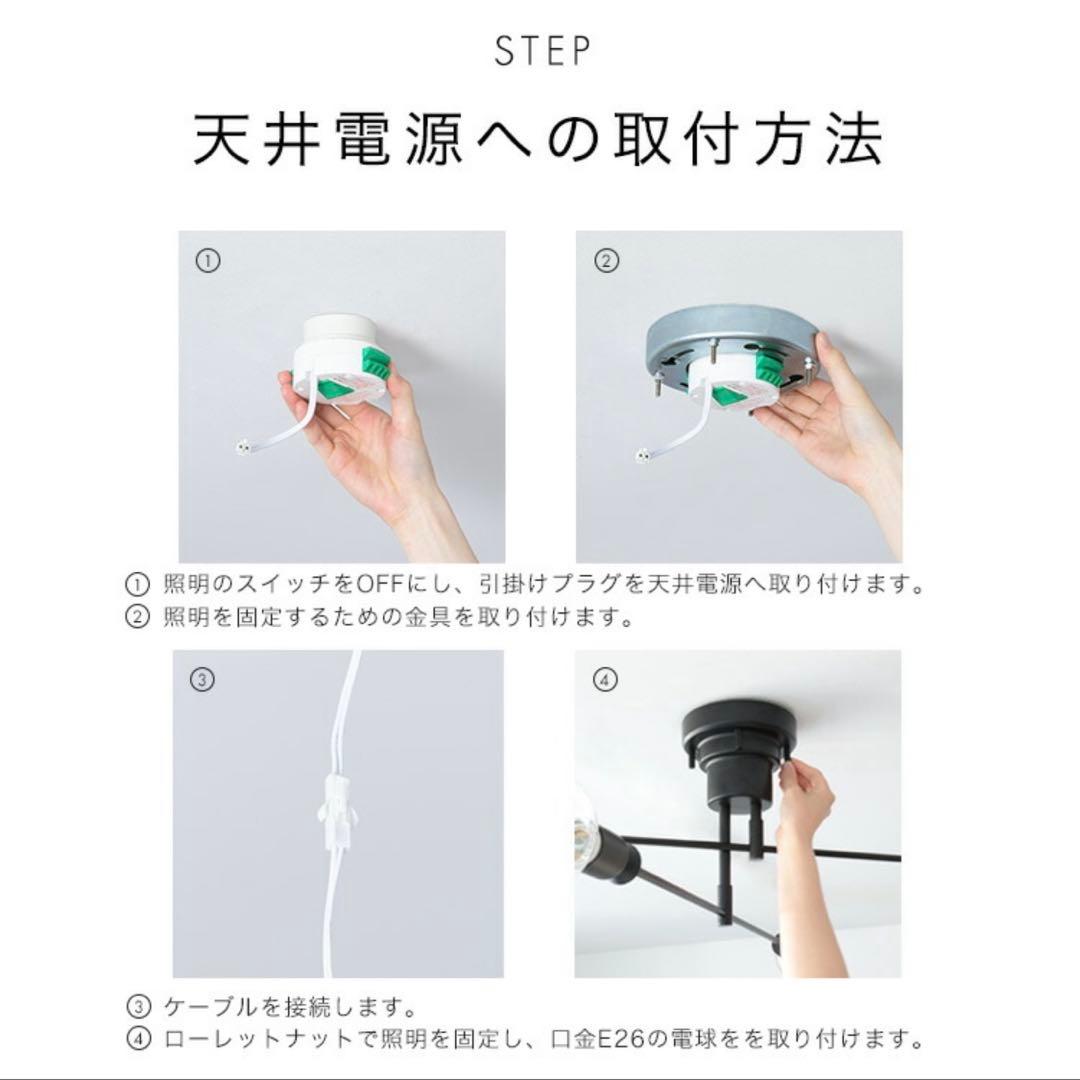 STEP

天井電源への取付方法

①

②

① 照明のスイッチをOFFにし、引掛けプラグを天井電源へ取り付けます。
② 照明を固定するための金具を取り付けます。

③

④

③ ケーブルを接続します。
④ ローレットナットで照明を固定し、口金E26の電球をを取り付けます。