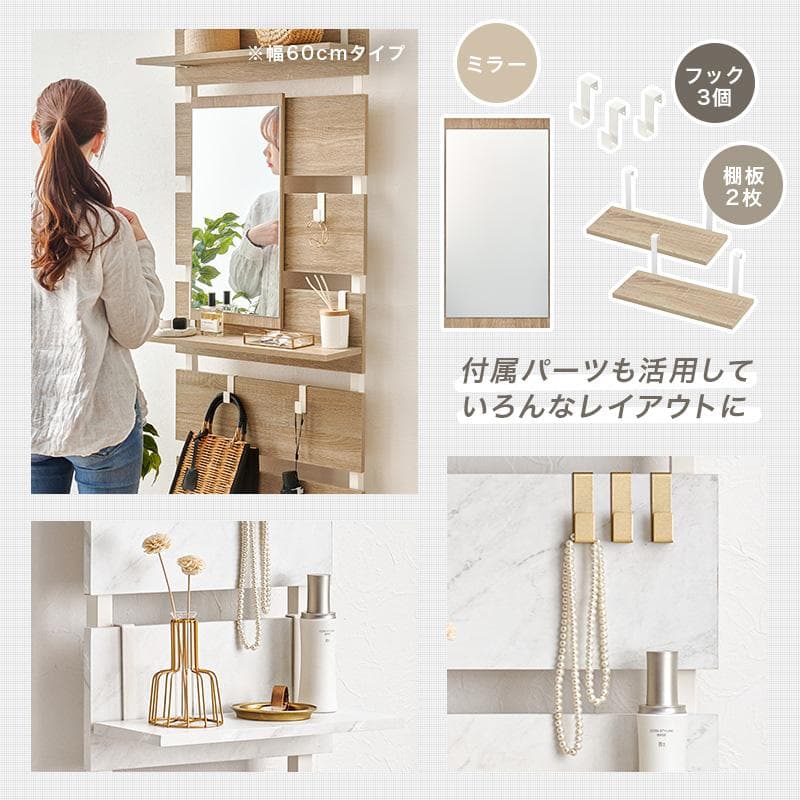 ※幅60cmタイプ

ミラー

フック
3個

棚板
2枚

付属パーツも活用して
いろんなレイアウトに