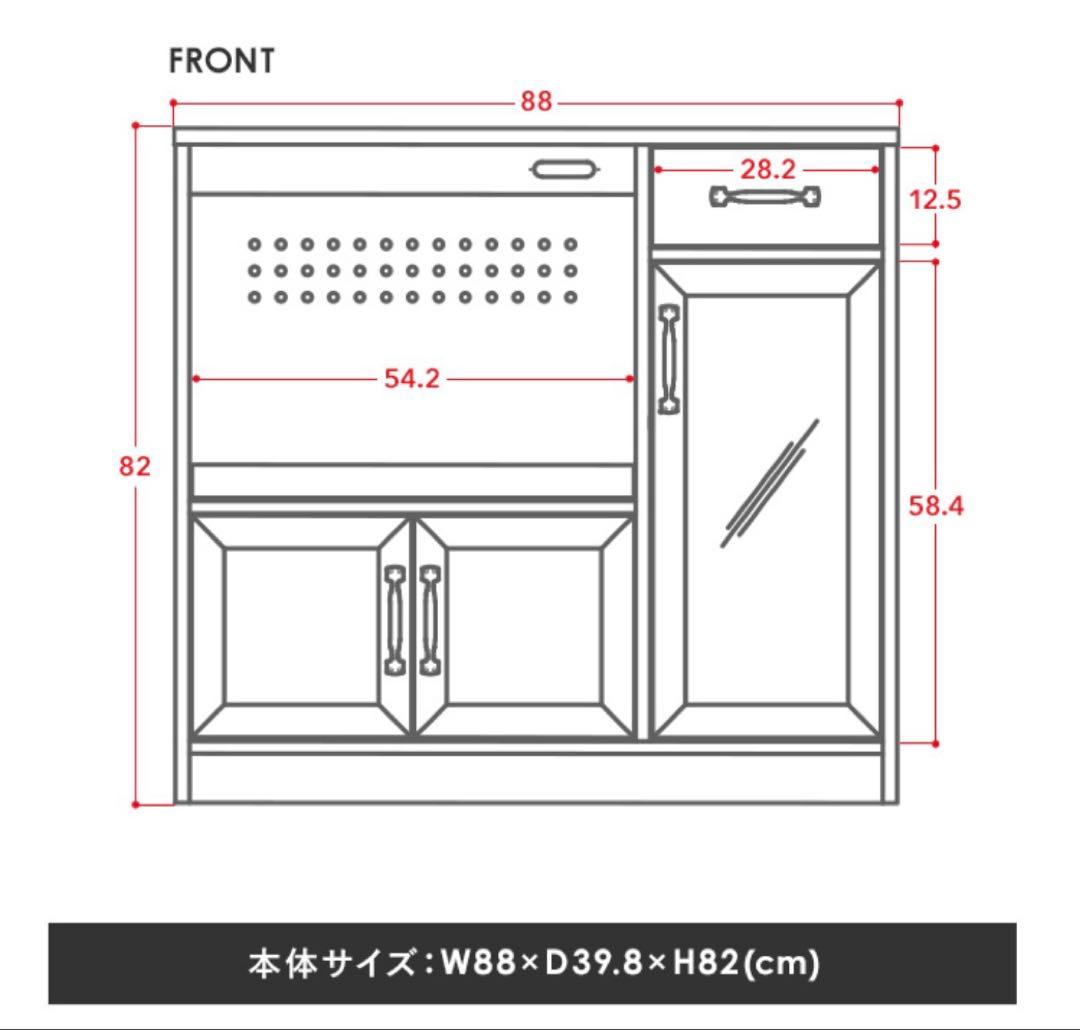 FRONT

88

28.2

12.5

54.2

82

58.4

本体サイズ：W88×D39.8×H82(cm)