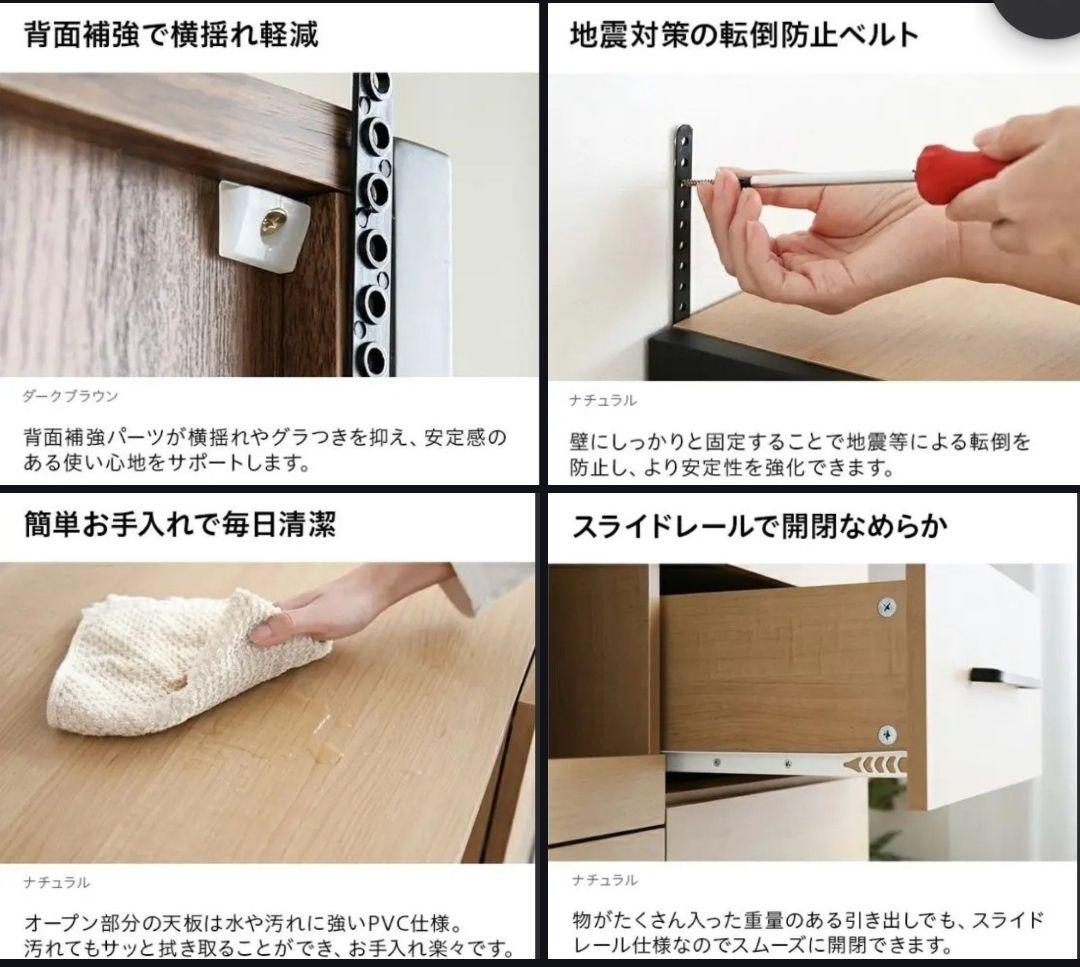 背面補強で横揺れ軽減

ダークブラウン

背面補強パーツが横揺れやグラつきを抑え、安定感のある使い心地をサポートします。

地震対策の転倒防止ベルト

ナチュラル

壁にしっかりと固定することで地震等による転倒を防止し、より安定性を強化できます。

簡単お手入れで毎日清潔

ナチュラル

オープン部分の天板は水や汚れに強いPVC仕様。汚れてもサッと拭き取ることができ、お手入れ楽々です。

スライドレールで開閉なめらか

ナチュラル

物がたくさん入った重量のある引き出しでも、スライドレール仕様なのでスムーズに開閉できます。