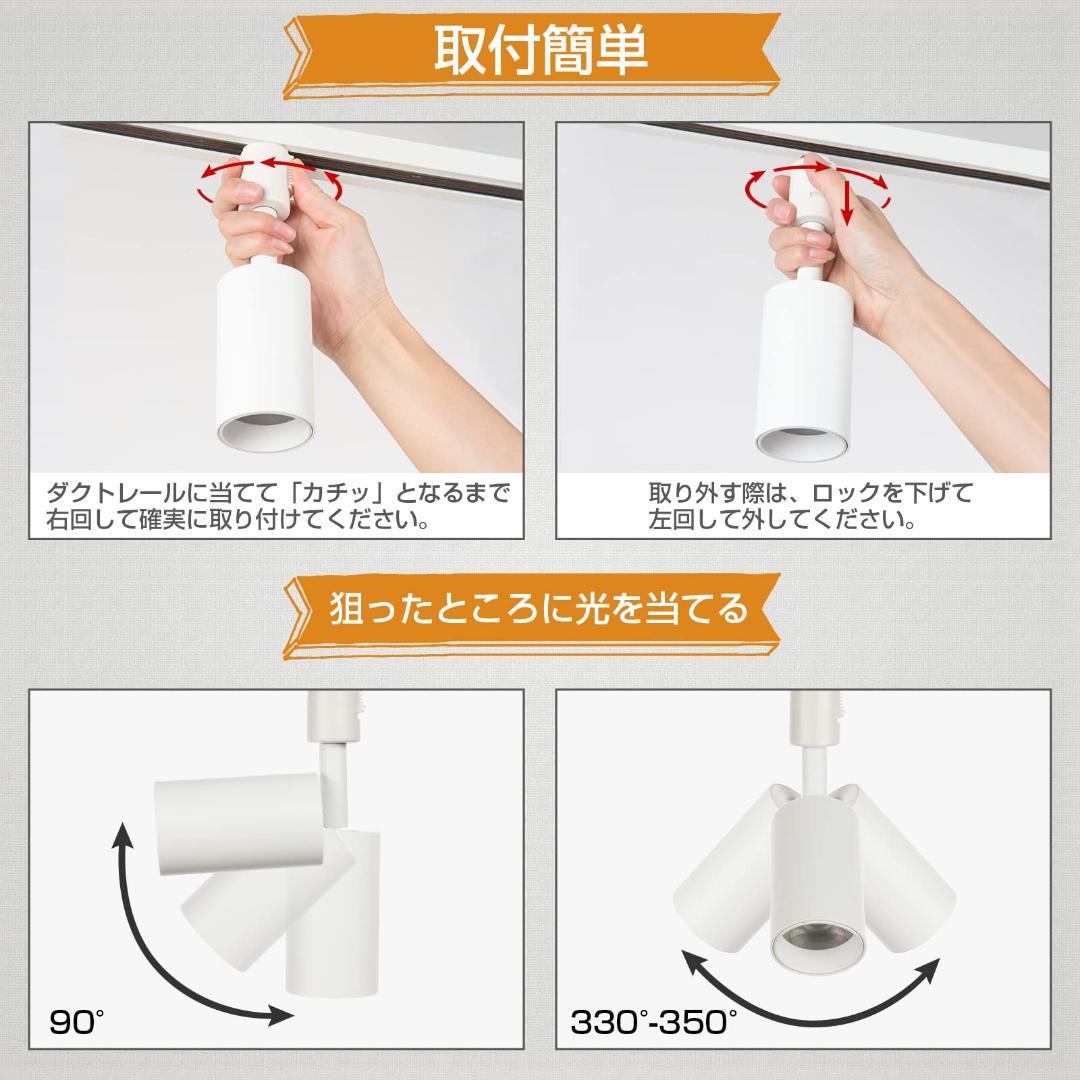 取付簡単

ダクトレールに当てて「カチッ」となるまで右回して確実に取り付けてください。

取り外す際は、ロックを下げて左回して外してください。

狙ったところに光を当てる

90°

330°-350°