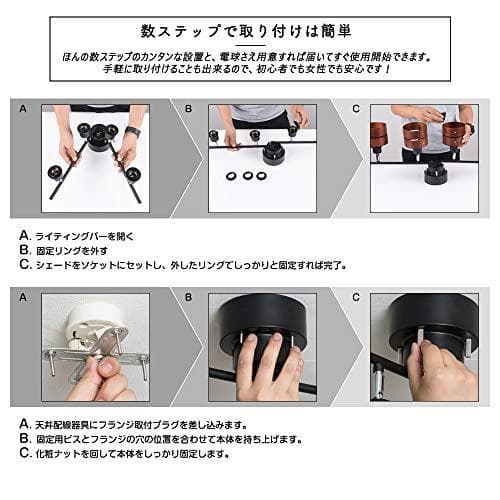 数ステップで取り付けは簡単

ほんの数ステップのカンタンな設置と、電球さえ用意すれば届いてすぐ使用開始できます。
手軽に取り付けることも出来るので、初心者でも女性でも安心です！

A

B

C

A. ライティングバーを開く
B. 固定リングを外す
C. シェードをソケットにセットし、外したリングでしっかりと固定すれば完了。

A

B

C

A. 天井配線器具にフランジ取付プラグを差し込みます。
B. 固定用ビスとフランジの穴の位置を合わせて本体を持ち上げます。
C. 化粧ナットを回して本体をしっかり固定します。