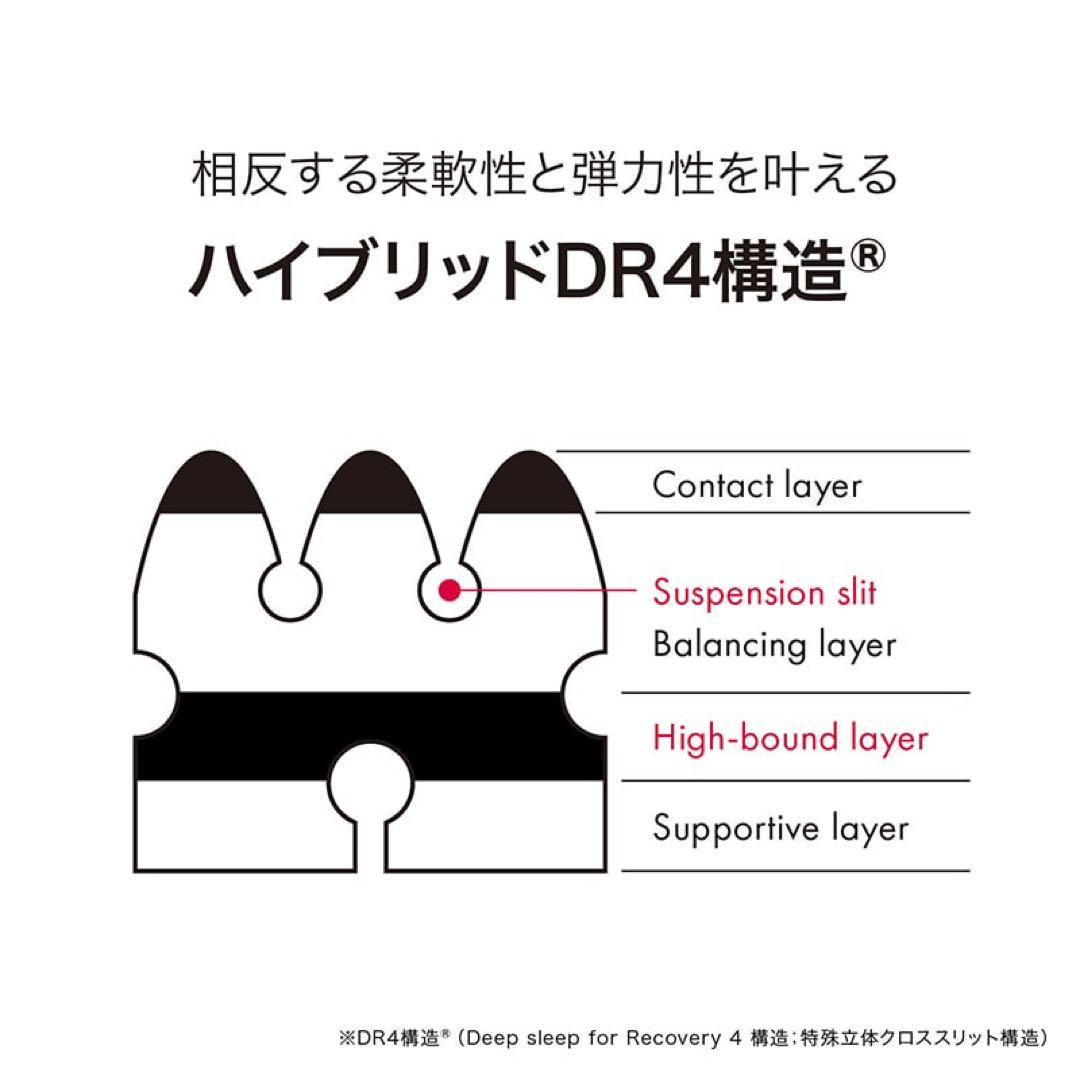 相反する柔軟性と弾力性を叶える

ハイブリッドDR4構造®

Contact layer

Suspension slit

Balancing layer

High-bound layer

Supportive layer

※DR4構造®（Deep sleep for Recovery 4 構造：特殊立体クロススリット構造）