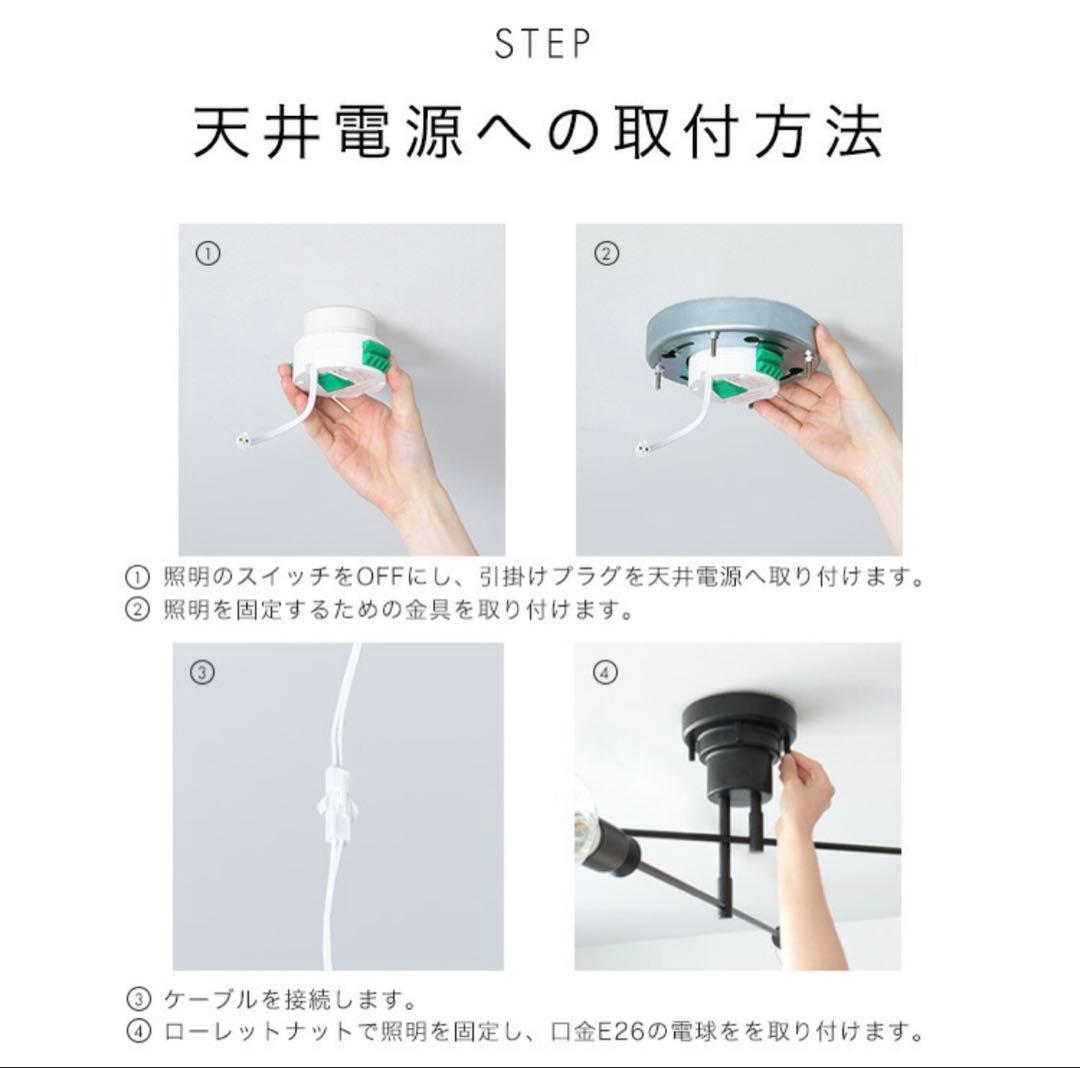 STEP

天井電源への取付方法

①

②

① 照明のスイッチをOFFにし、引掛けプラグを天井電源へ取り付けます。
② 照明を固定するための金具を取り付けます。

③

④

③ ケーブルを接続します。
④ ローレットナットで照明を固定し、口金E26の電球をを取り付けます。