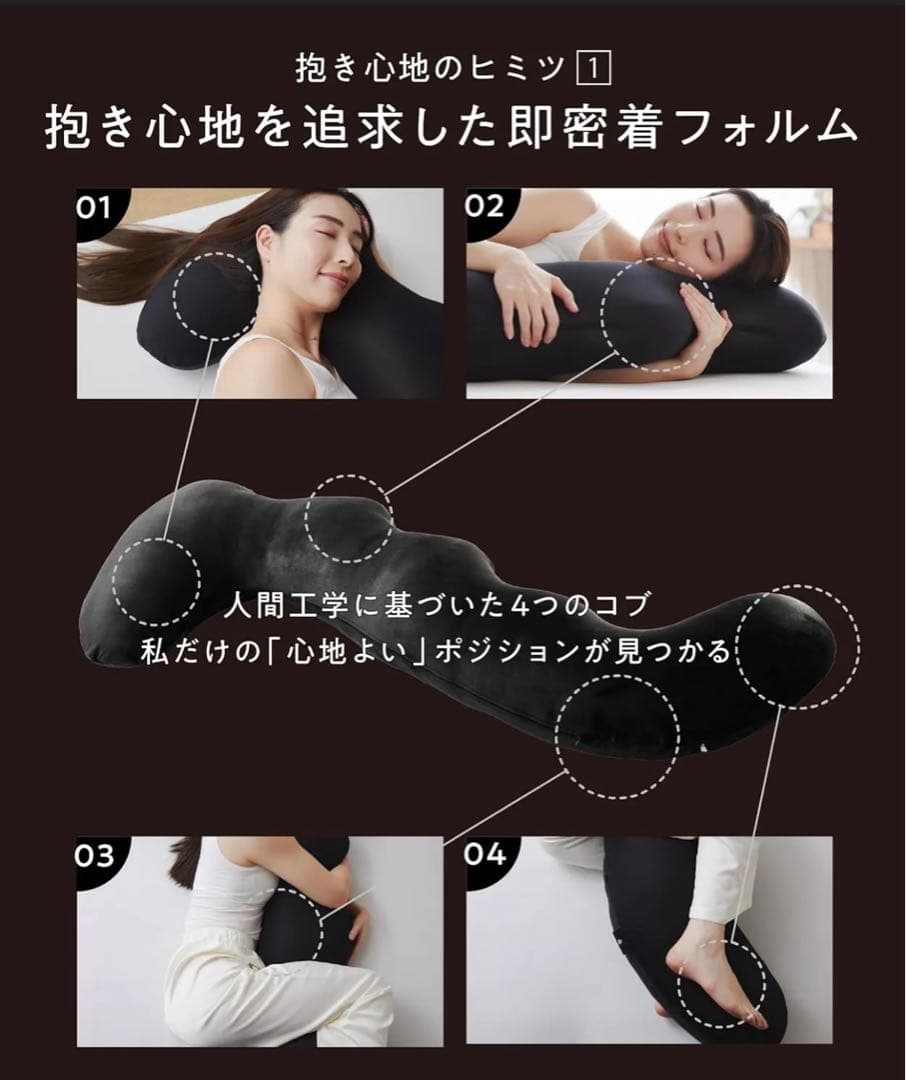 抱き心地のヒミツ 1

抱き心地を追求した即密着フォルム

01

02

人間工学に基づいた4つのコブ
私だけの「心地よい」ポジションが見つかる

03

04