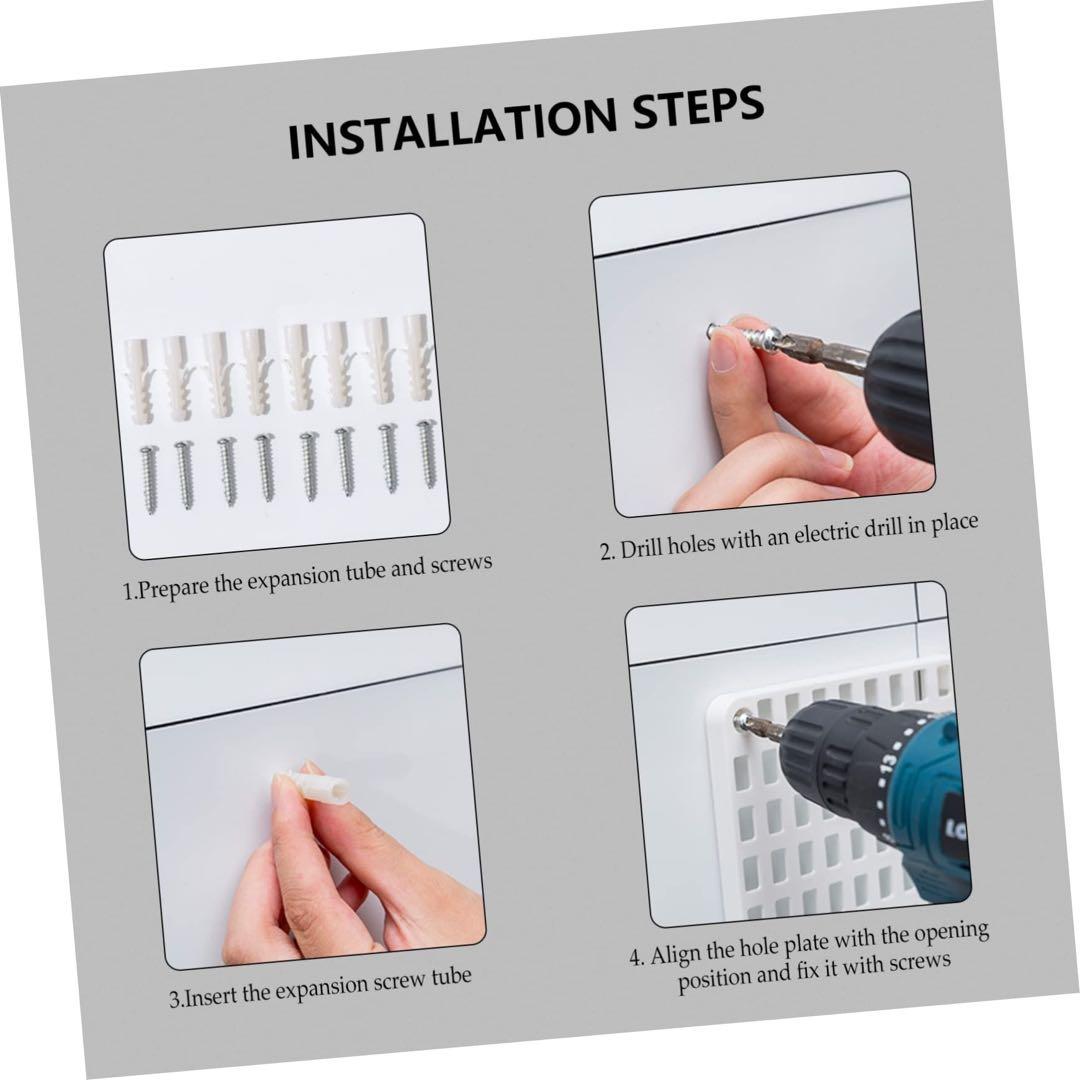 INSTALLATION STEPS

1.Prepare the expansion tube and screws

2. Drill holes with an electric drill in place

3.Insert the expansion screw tube

4. Align the hole plate with the opening position and fix it with screws