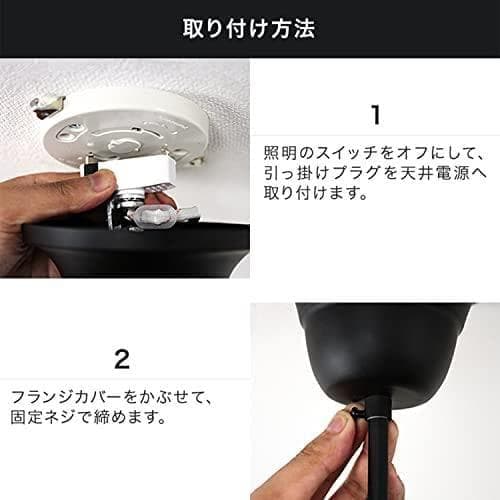 取り付け方法

1

照明のスイッチをオフにして、引っ掛けプラグを天井電源へ取り付けます。

2

フランジカバーをかぶせて、固定ネジで締めます。